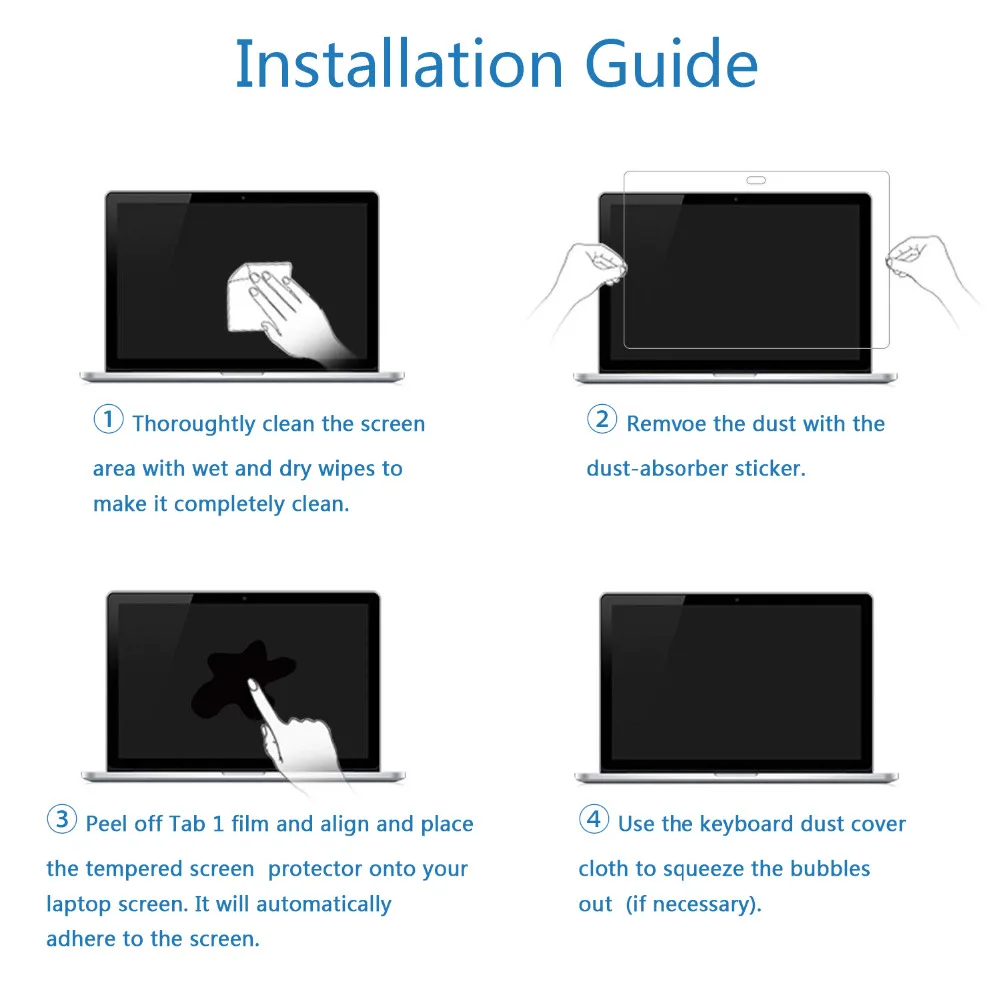 Installation Guide

① Thoroughtly clean the screen area with wet and dry wipes to make it completely clean.

② Remvoe the dust with the dust-absorber sticker.

③ Peel off Tab 1 film and align and place the tempered screen protector onto your laptop screen. It will automatically adhere to the screen.

④ Use the keyboard dust cover cloth to squeeze the bubbles out (if necessary).