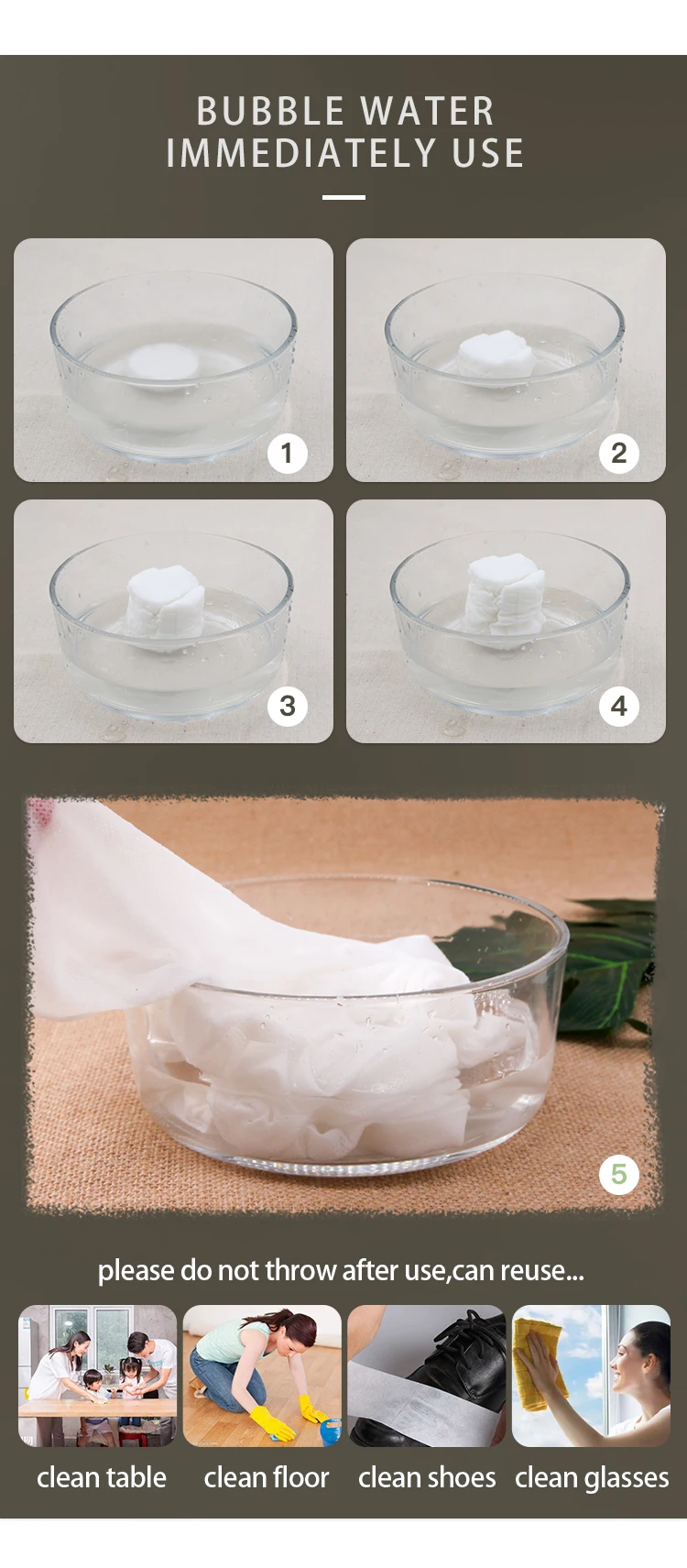 BUBBLE WATER
IMMEDIATELY USE

1

2

3

4

5

please do not throw after use,can reuse...

clean table

clean floor

clean shoes

clean glasses