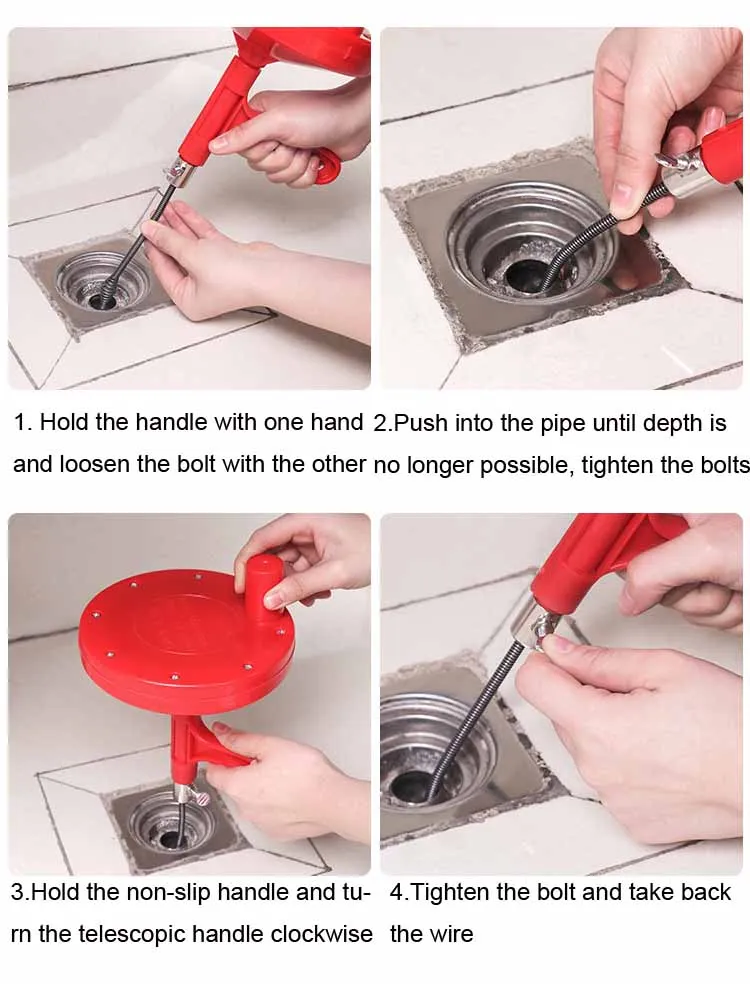 1. Hold the handle with one hand and loosen the bolt with the other

2.Push into the pipe until depth is no longer possible, tighten the bolts

3.Hold the non-slip handle and turn the telescopic handle clockwise

4.Tighten the bolt and take back the wire