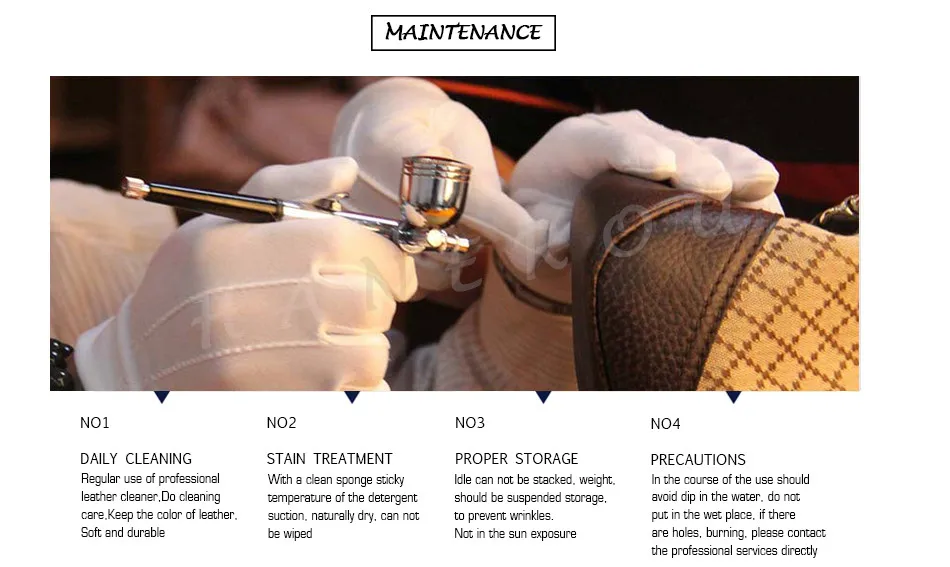 MAINTENANCE

NO1

DAILY CLEANING
Regular use of professional leather cleaner,Do cleaning care,Keep the color of leather, Soft and durable

NO2

STAIN TREATMENT
With a clean sponge sticky temperature of the detergent suction, naturally dry, can not be wiped

NO3

PROPER STORAGE
Idle can not be stacked, weight, should be suspended storage, to prevent wrinkles.
Not in the sun exposure

NO4

PRECAUTIONS
In the course of the use should avoid dip in the water, do not put in the wet place, if there are holes, burning, please contact the professional services directly