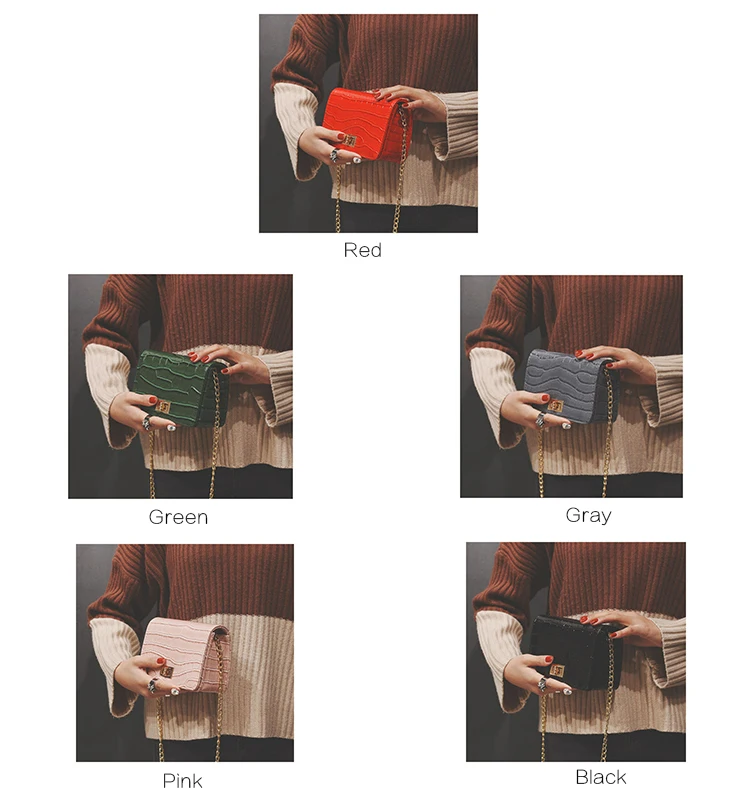 Red

Green

Gray

Pink

Black