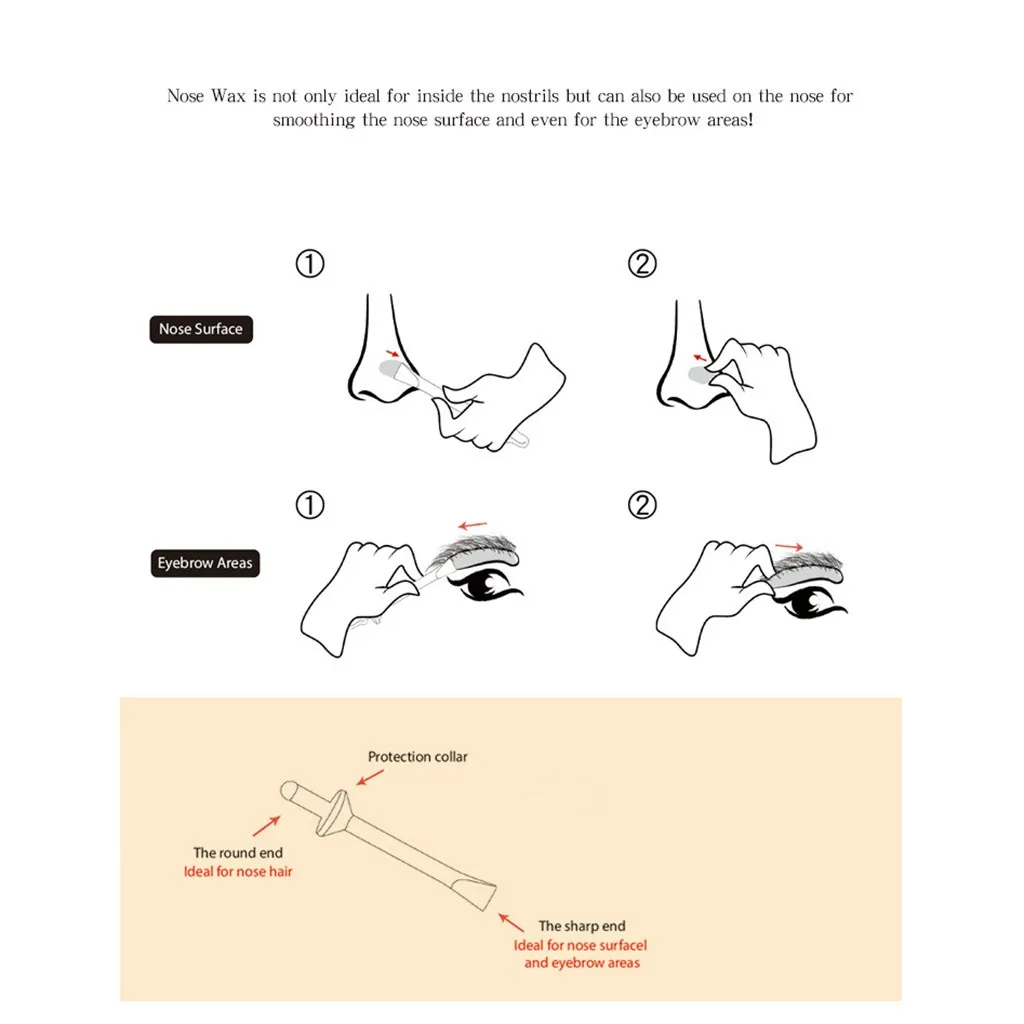 Nose Wax is not only ideal for inside the nostrils but can also be used on the nose for smoothing the nose surface and even for the eyebrow areas!

Nose Surface

①

②

Eyebrow Areas

①

②

Protection collar

The round end
Ideal for nose hair

The sharp end
Ideal for nose surfacel and eyebrow areas