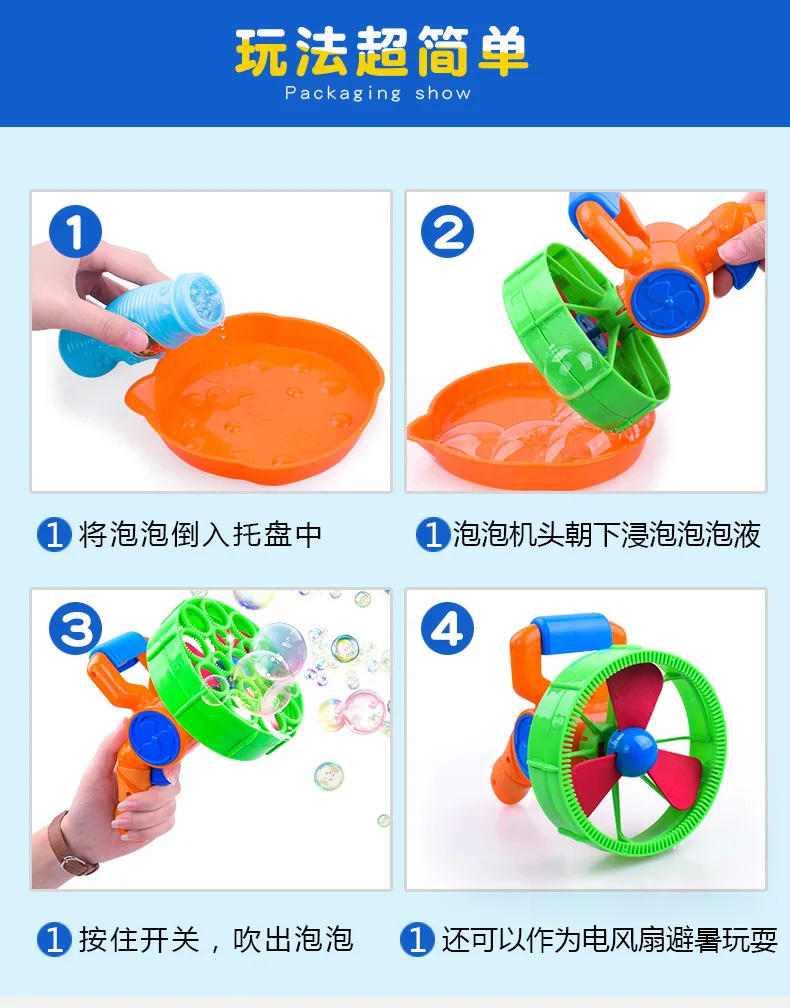 玩法超简单
Packaging show

1

2

1 将泡泡倒入托盘中

1 泡泡机头朝下浸泡泡泡液

3

4

1 按住开关，吹出泡泡

1 还可以作为电风扇避暑玩耍