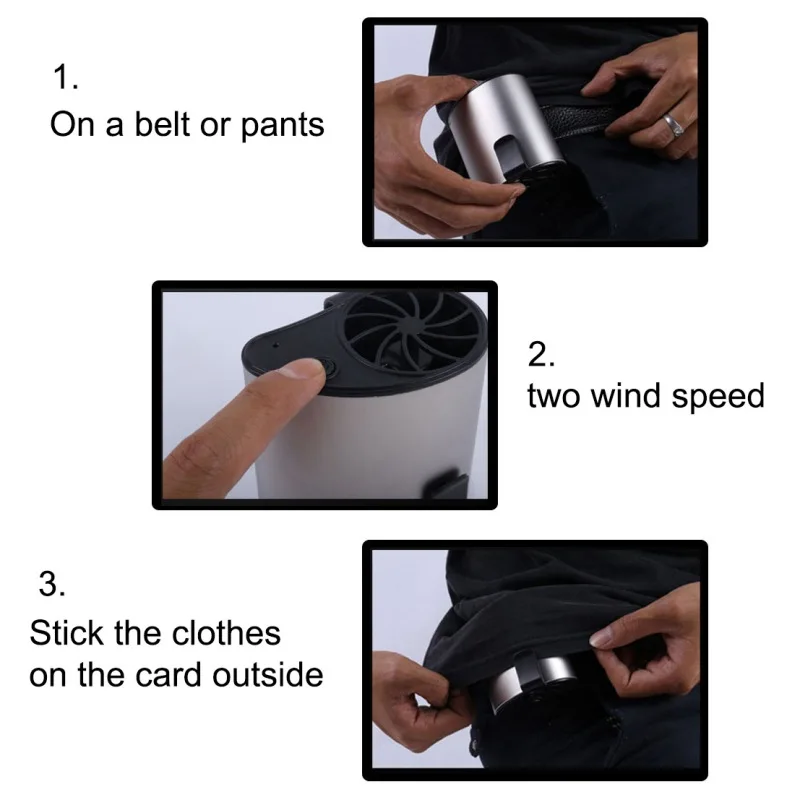 1.
On a belt or pants

2.
two wind speed

3.
Stick the clothes
on the card outside