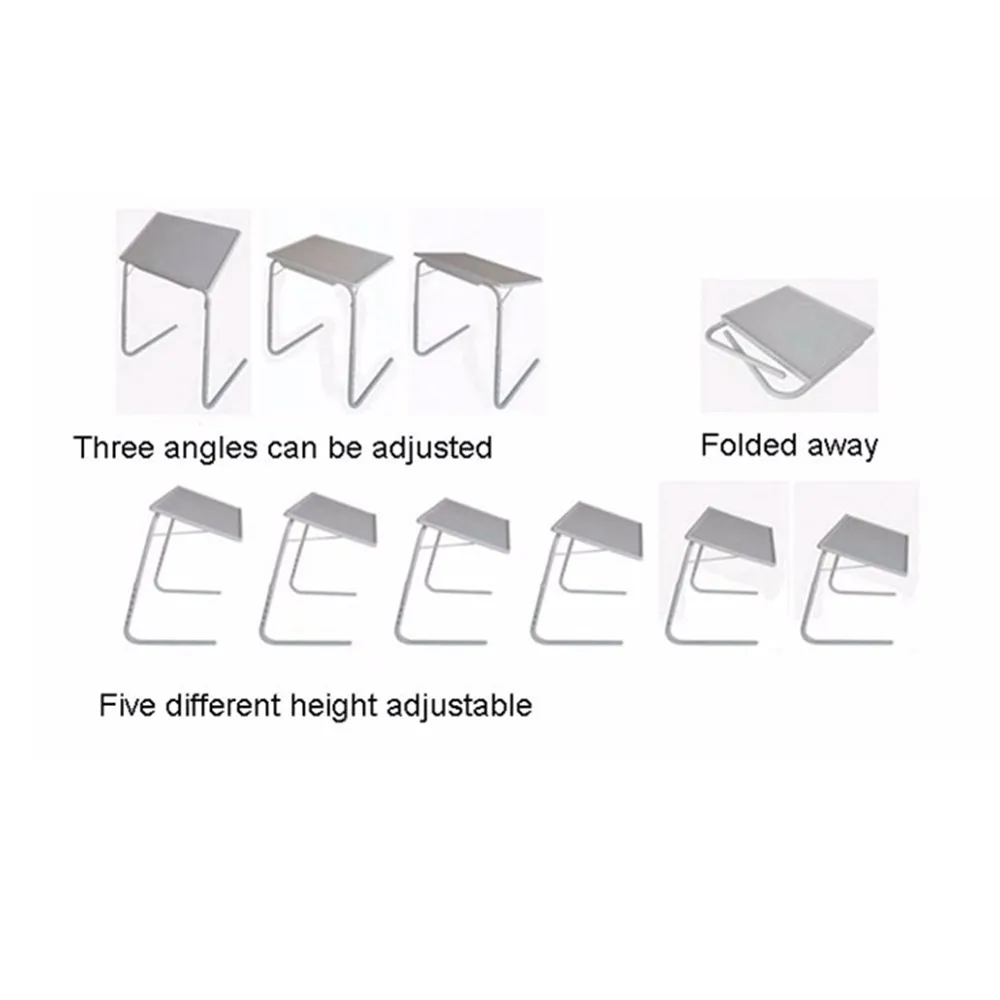 Three angles can be adjusted

Folded away

Five different height adjustable