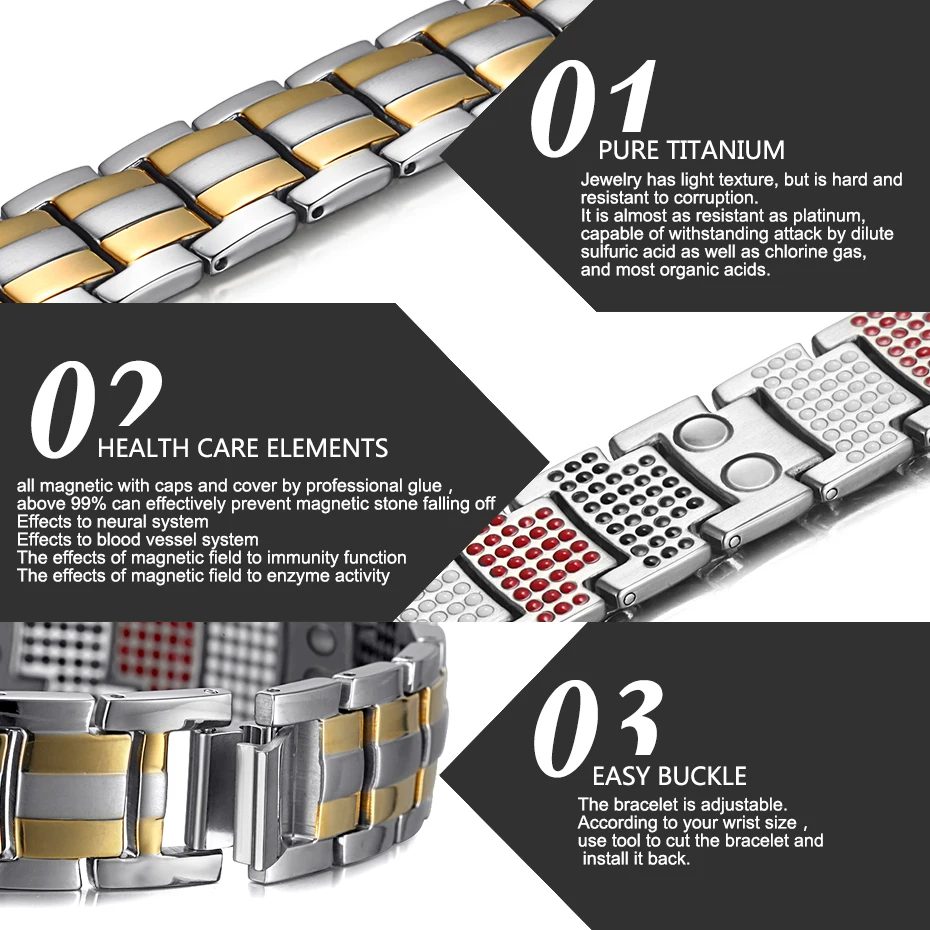 01
PURE TITANIUM
Jewelry has light texture, but is hard and resistant to corruption.
It is almost as resistant as platinum, capable of withstanding attack by dilute sulfuric acid as well as chlorine gas, and most organic acids.

02
HEALTH CARE ELEMENTS
all magnetic with caps and cover by professional glue , above 99% can effectively prevent magnetic stone falling off
Effects to neural system
Effects to blood vessel system
The effects of magnetic field to immunity function
The effects of magnetic field to enzyme activity

03
EASY BUCKLE
The bracelet is adjustable.
According to your wrist size , use tool to cut the bracelet and install it back.