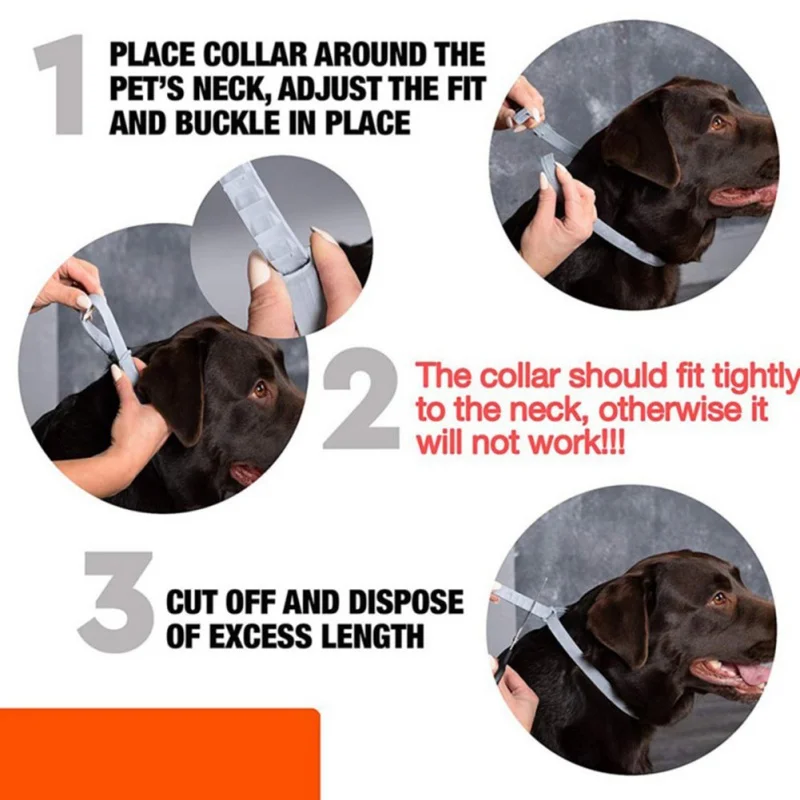 1 PLACE COLLAR AROUND THE PET'S NECK, ADJUST THE FIT AND BUCKLE IN PLACE

2 The collar should fit tightly to the neck, otherwise it will not work!!!

3 CUT OFF AND DISPOSE OF EXCESS LENGTH