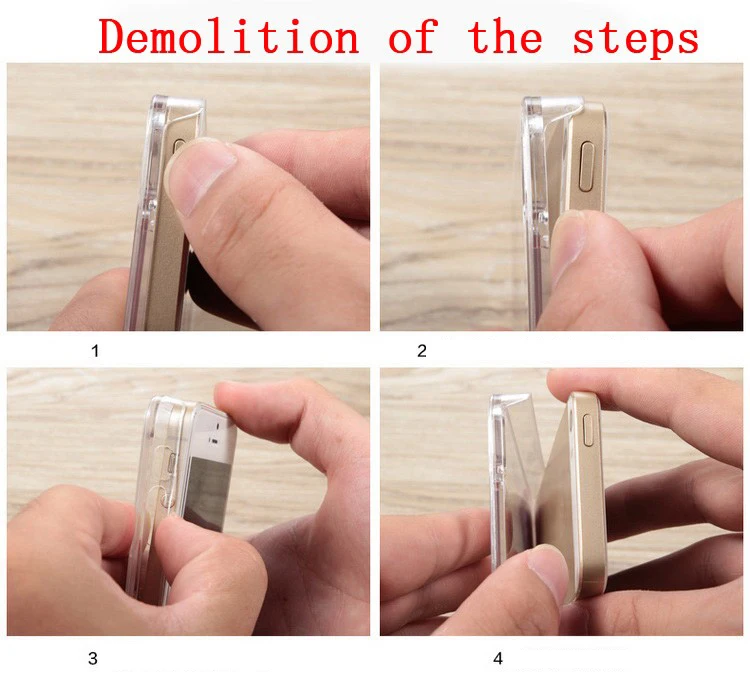 Demolition of the steps

1

2

3

4