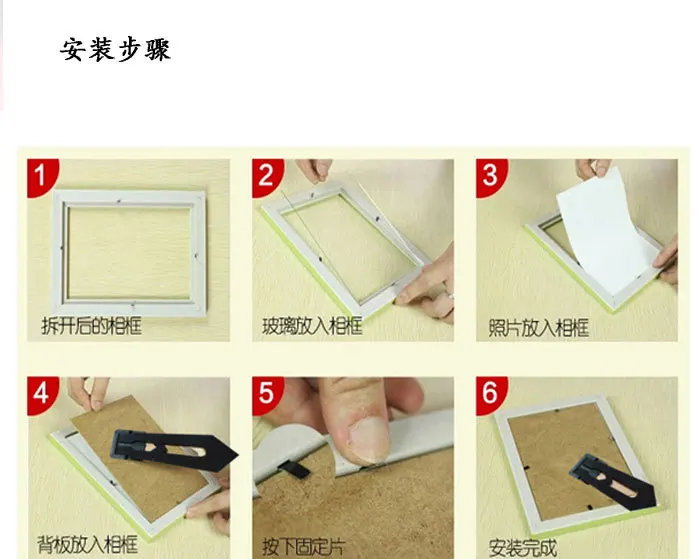 安装步骤

1
拆开后的相框

2
玻璃放入相框

3
照片放入相框

4
背板放入相框

5
按下固定片

6
安装完成