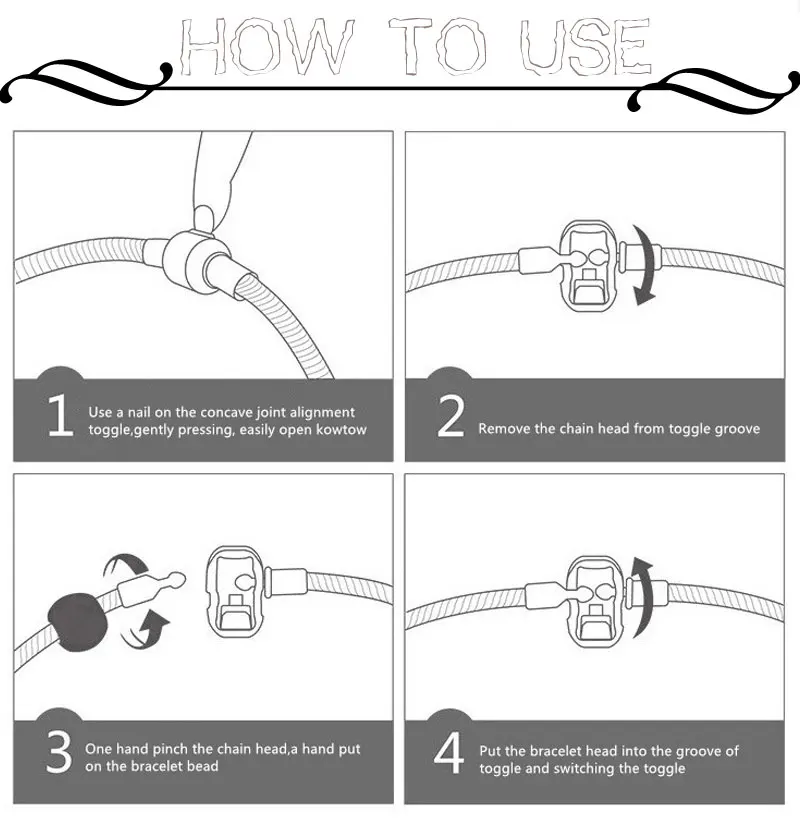 HOW TO USE

1 Use a nail on the concave joint alignment toggle,gently pressing, easily open kowtow

2 Remove the chain head from toggle groove

3 One hand pinch the chain head,a hand put on the bracelet bead

4 Put the bracelet head into the groove of toggle and switching the toggle