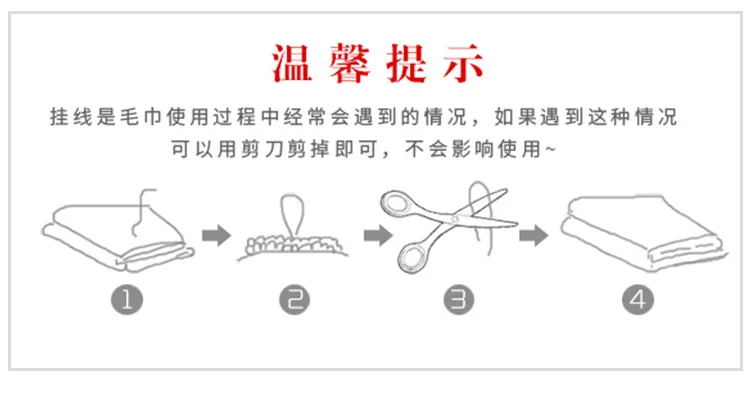 温馨提示

挂线是毛巾使用过程中经常会遇到的情况，如果遇到这种情况可以用剪刀剪掉即可，不会影响使用~

1

2

3

4