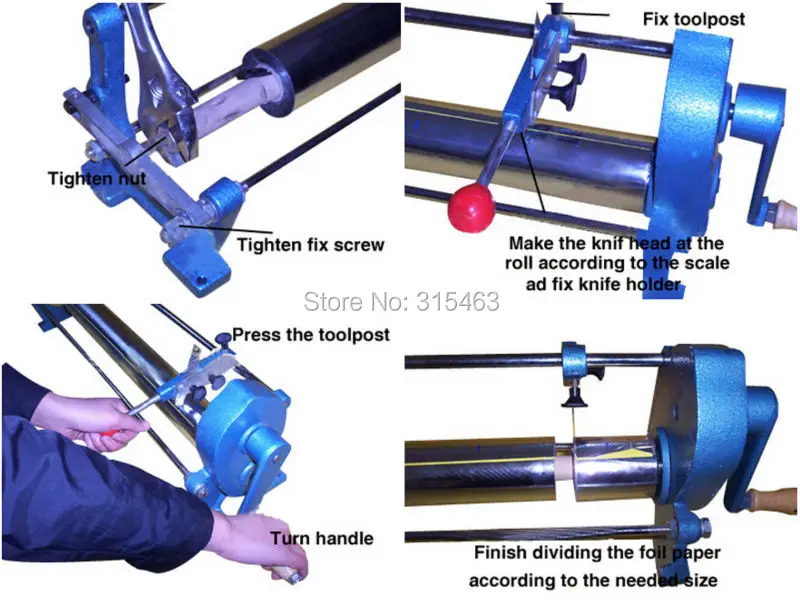 Tighten nut

Tighten fix screw

Fix toolpost

Make the knif head at the roll according to the scale ad fix knife holder

Store No: 315463

Press the toolpost

Turn handle

Finish dividing the foil paper according to the needed size