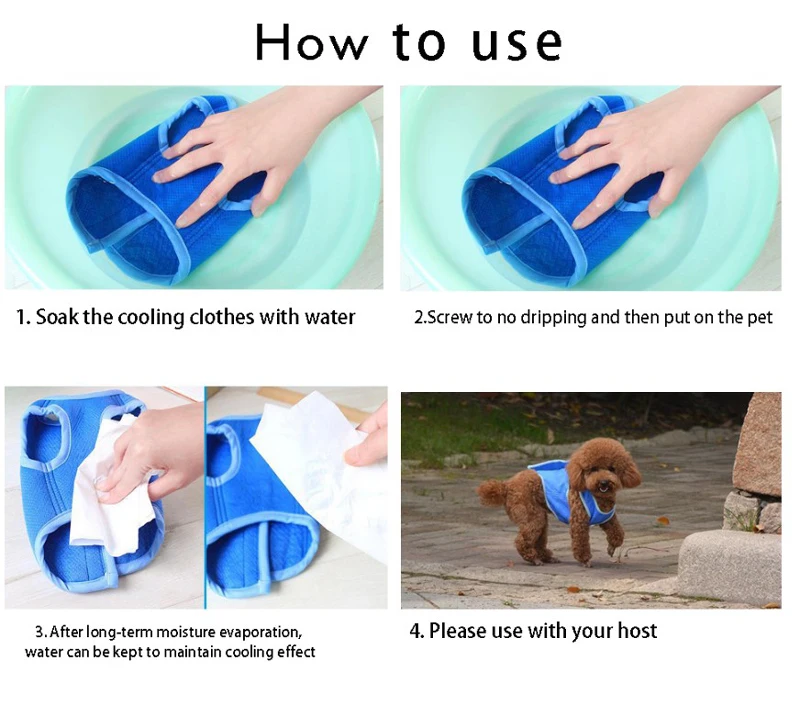 How to use

1. Soak the cooling clothes with water

2.Screw to no dripping and then put on the pet

3. After long-term moisture evaporation, water can be kept to maintain cooling effect

4. Please use with your host