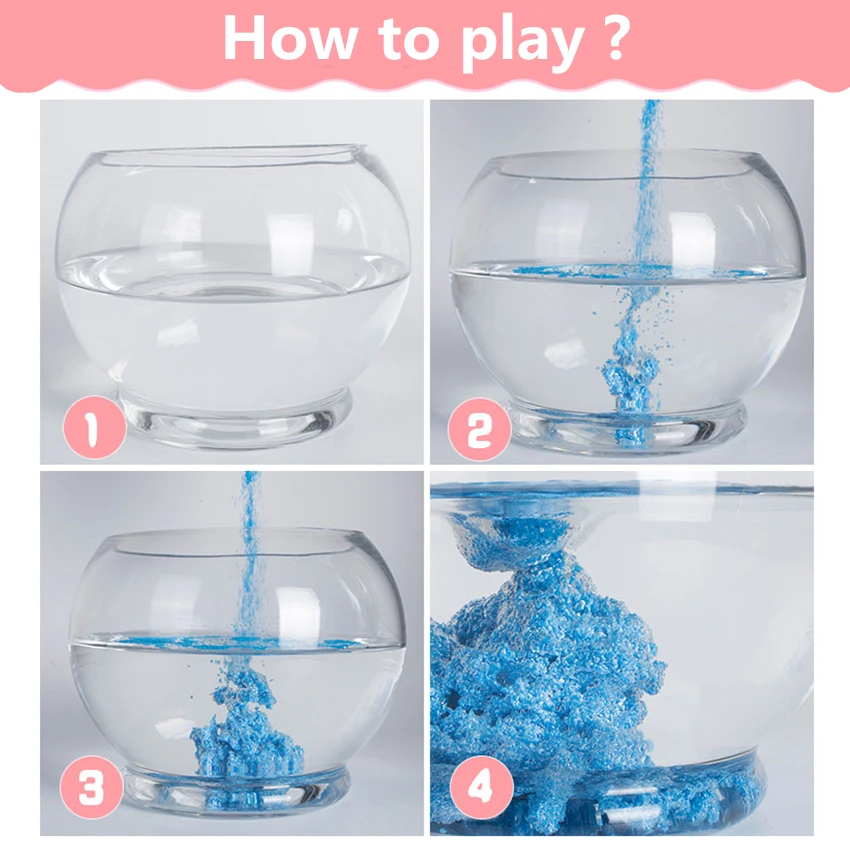 How to play ?

1

2

3

4