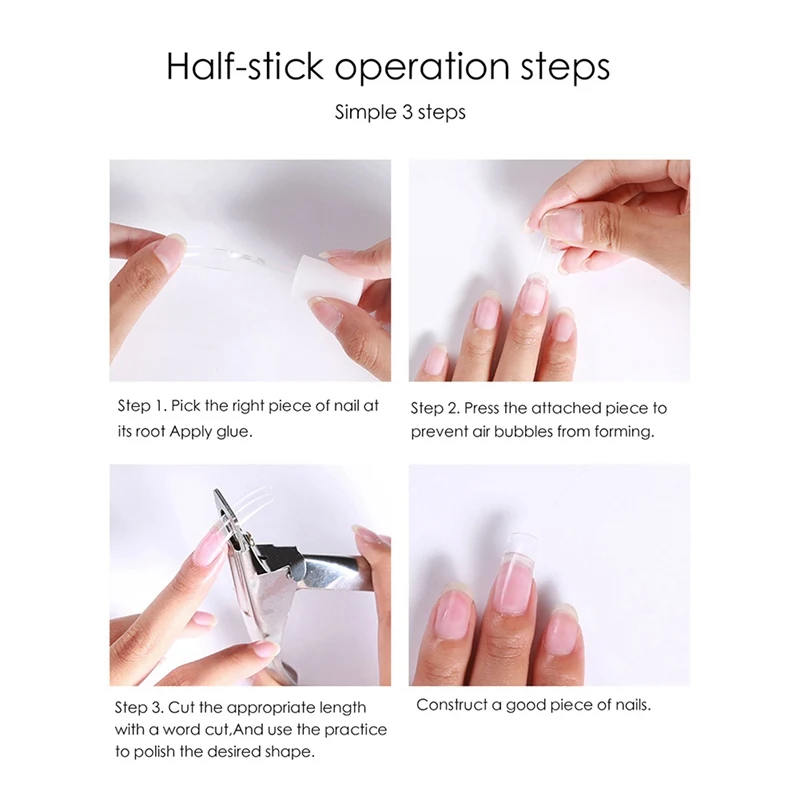 Half-stick operation steps

Simple 3 steps

Step 1. Pick the right piece of nail at its root Apply glue.

Step 2. Press the attached piece to prevent air bubbles from forming.

Step 3. Cut the appropriate length with a word cut,And use the practice to polish the desired shape.

Construct a good piece of nails.