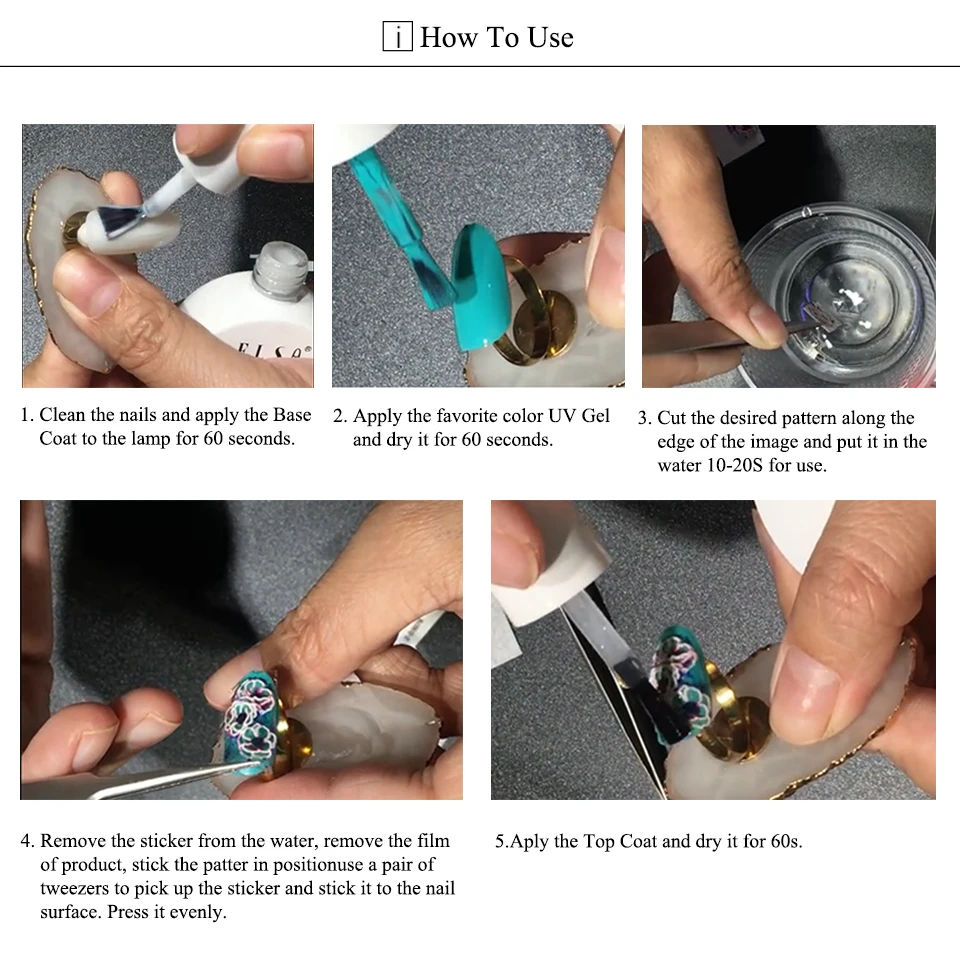 i How To Use

ELSA

1. Clean the nails and apply the Base Coat to the lamp for 60 seconds.

2. Apply the favorite color UV Gel and dry it for 60 seconds.

3. Cut the desired pattern along the edge of the image and put it in the water 10-20S for use.

4. Remove the sticker from the water, remove the film of product, stick the patter in positionuse a pair of tweezers to pick up the sticker and stick it to the nail surface. Press it evenly.

5.Aply the Top Coat and dry it for 60s.