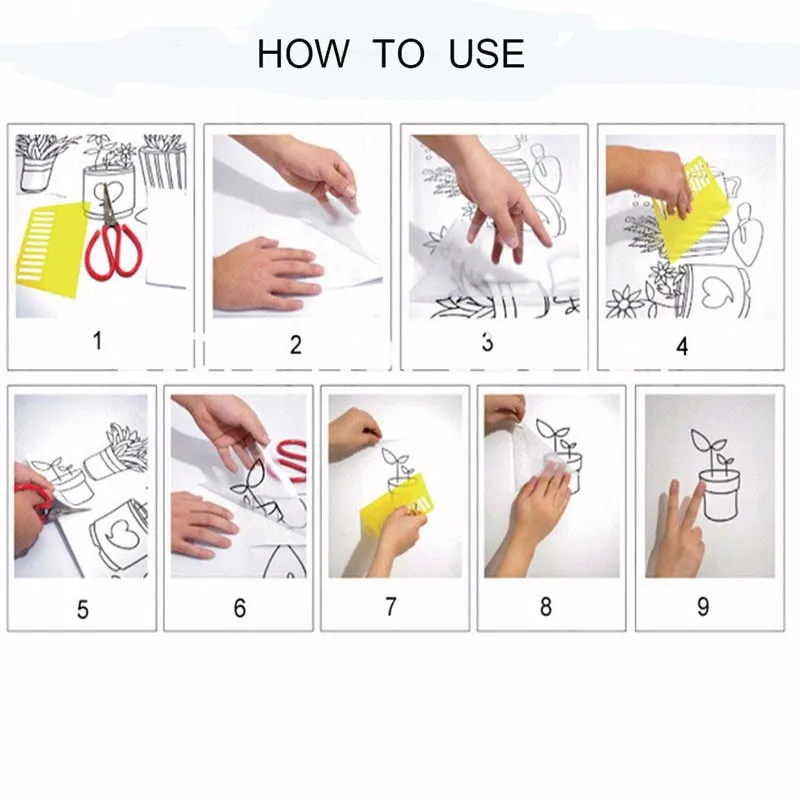 HOW TO USE

1

2

3

4

5

6

7

8

9