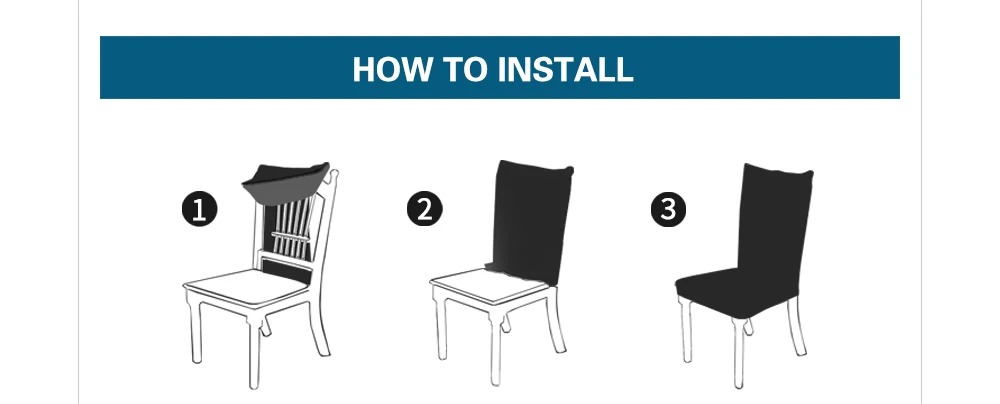 HOW TO INSTALL

1

2

3