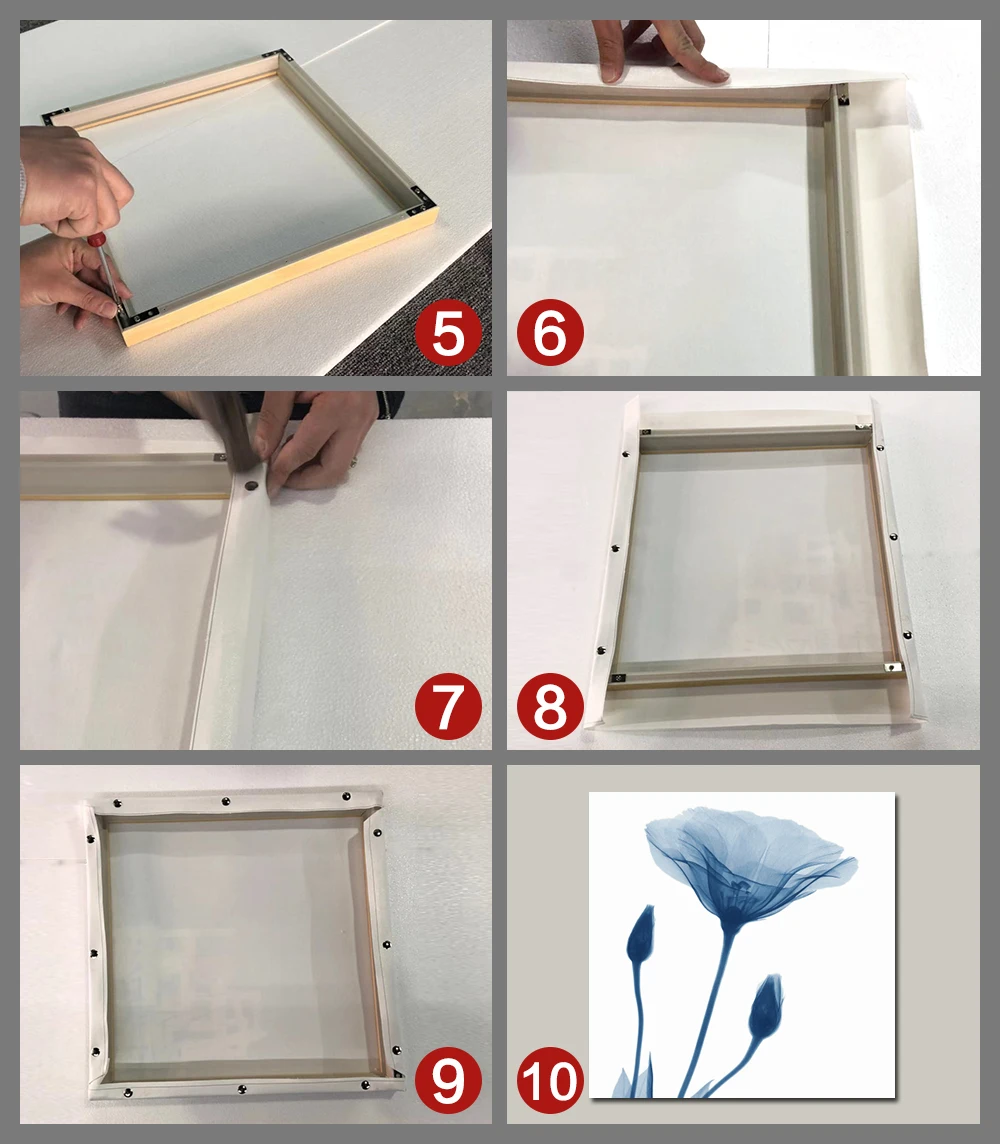 5

6

7

8

9

10