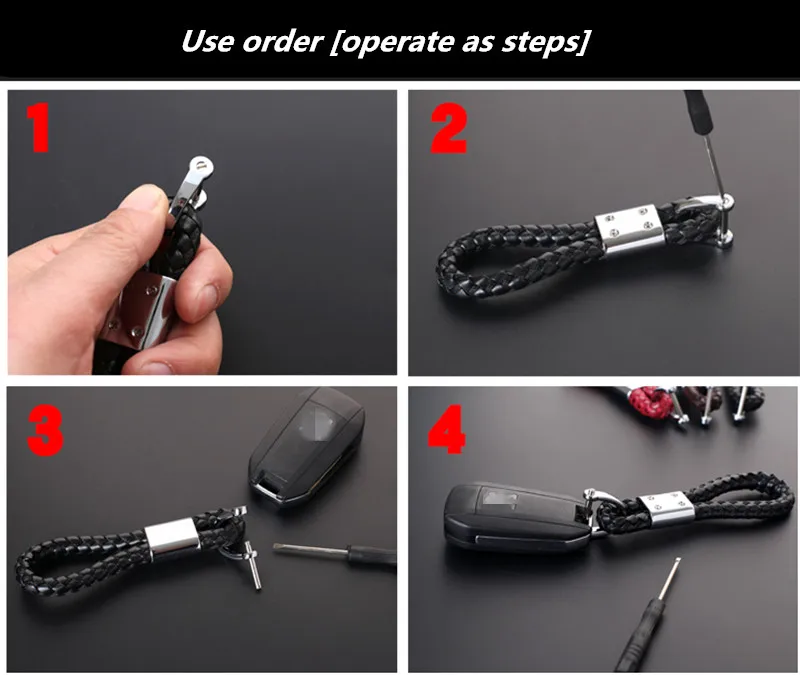 Use order [operate as steps]

1

2

3

4