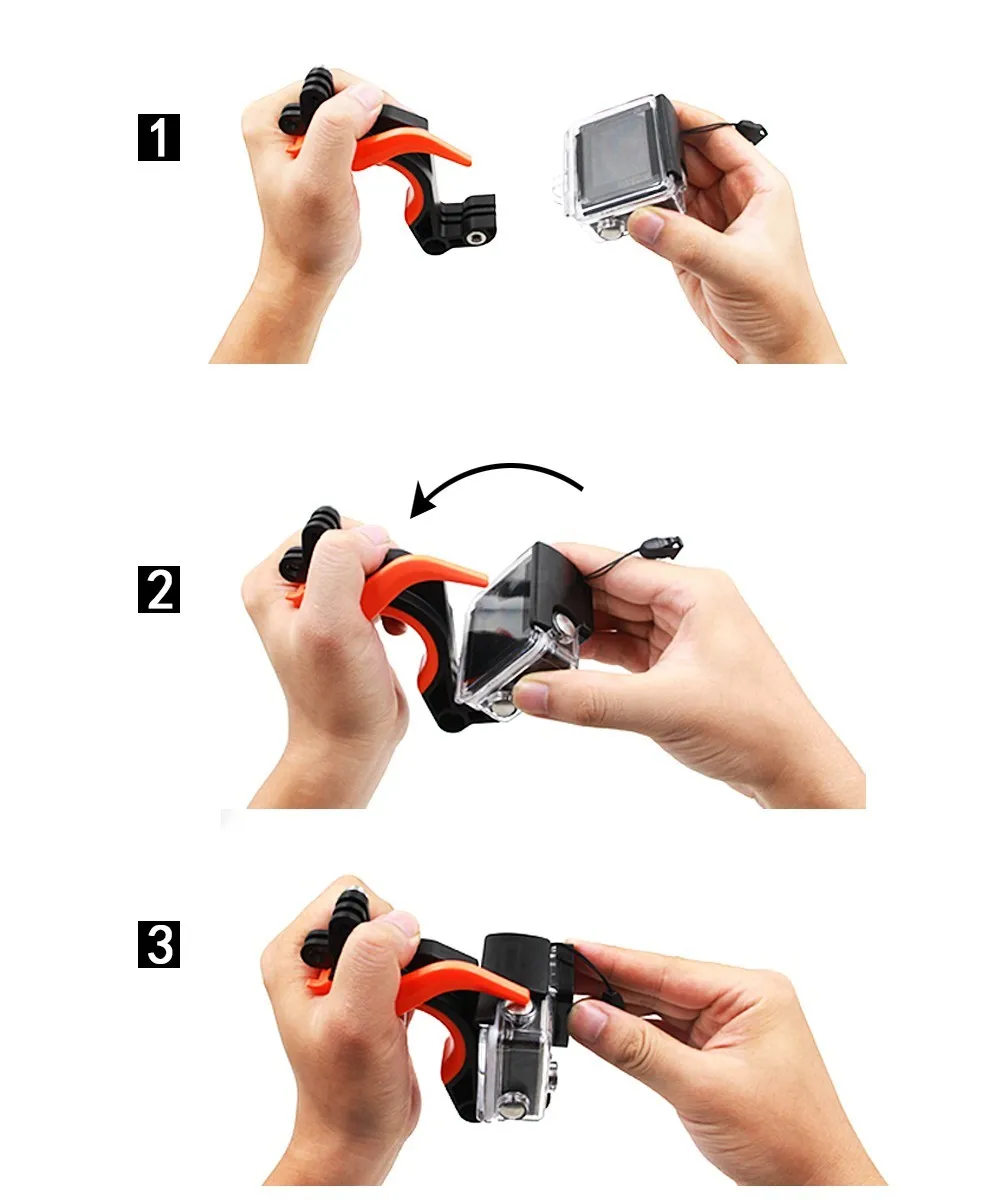 1

2

3