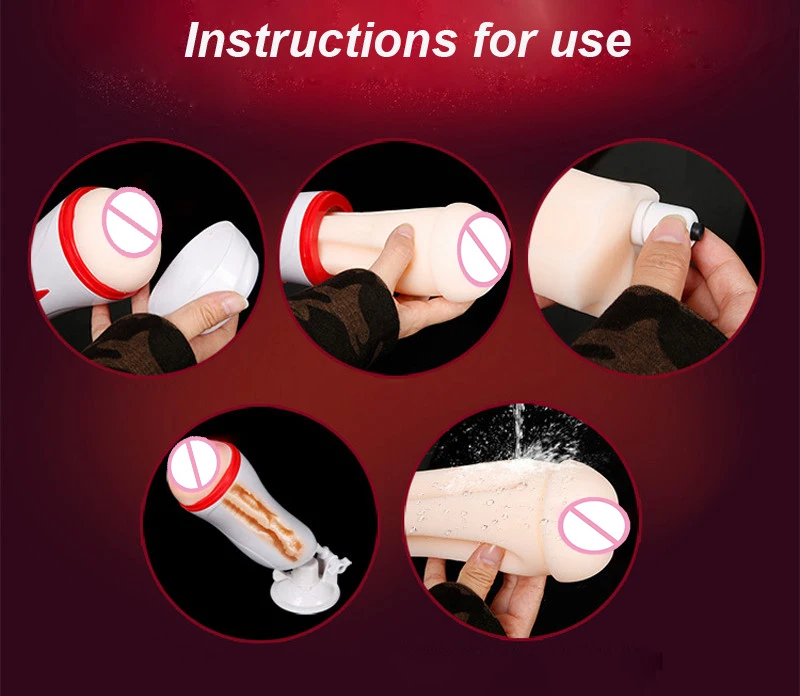 Instructions for use