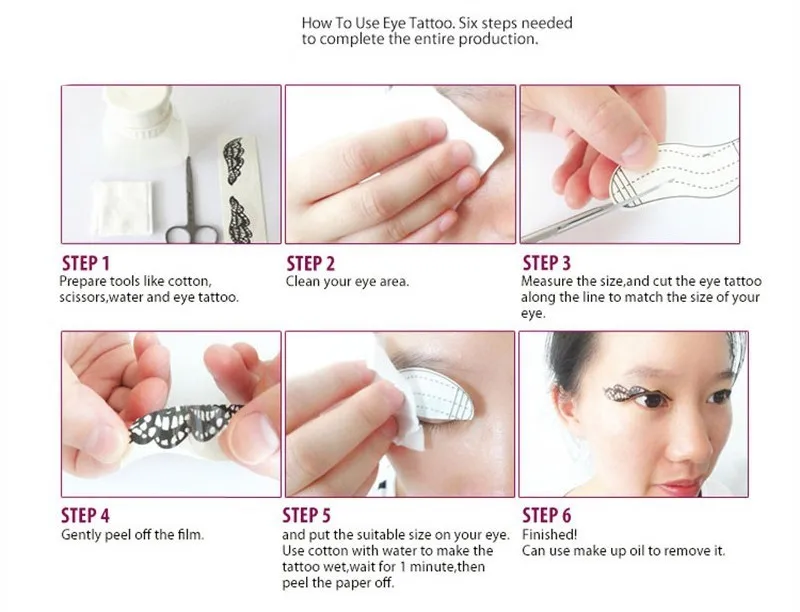 How To Use Eye Tattoo. Six steps needed to complete the entire production.

STEP 1
Prepare tools like cotton, scissors,water and eye tattoo.

STEP 2
Clean your eye area.

STEP 3
Measure the size,and cut the eye tattoo along the line to match the size of your eye.

STEP 4
Gently peel off the film.

STEP 5
and put the suitable size on your eye. Use cotton with water to make the tattoo wet,wait for 1 minute,then peel the paper off.

STEP 6
Finished!
Can use make up oil to remove it.