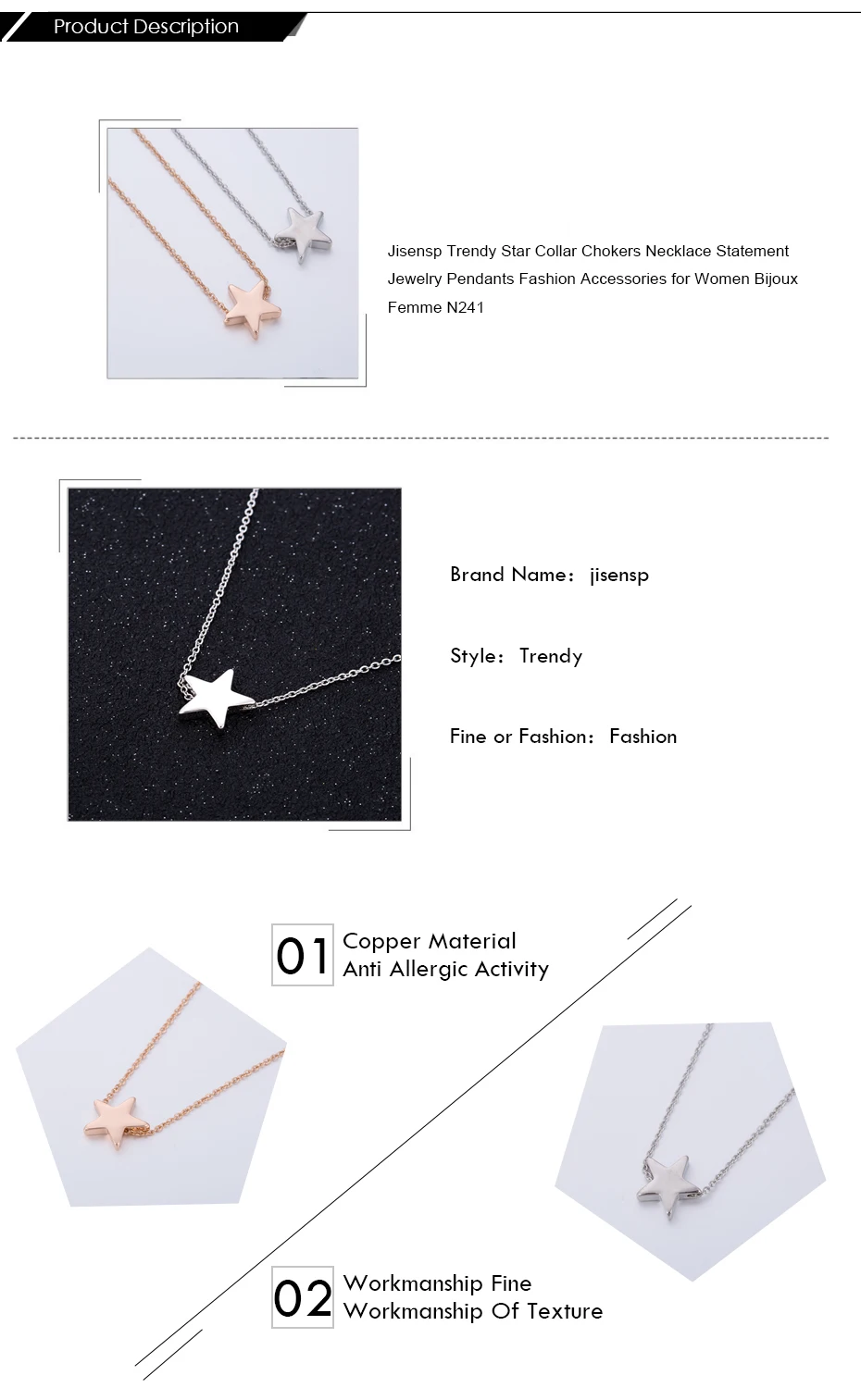 Product Description

Jisensp Trendy Star Collar Chokers Necklace Statement Jewelry Pendants Fashion Accessories for Women Bijoux Femme N241

Brand Name: jisensp

Style: Trendy

Fine or Fashion: Fashion

01 Copper Material
Anti Allergic Activity

02 Workmanship Fine
Workmanship Of Texture