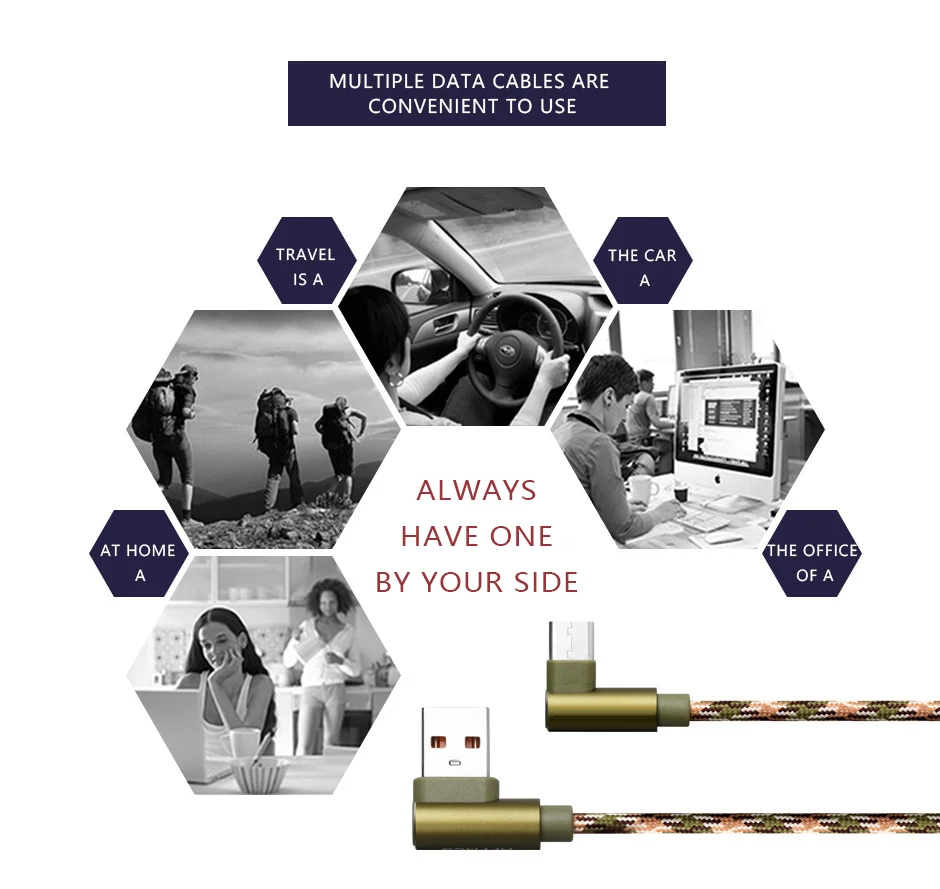 MULTIPLE DATA CABLES ARE CONVENIENT TO USE

TRAVEL IS A

THE CAR A

ALWAYS HAVE ONE BY YOUR SIDE

AT HOME A

THE OFFICE OF A