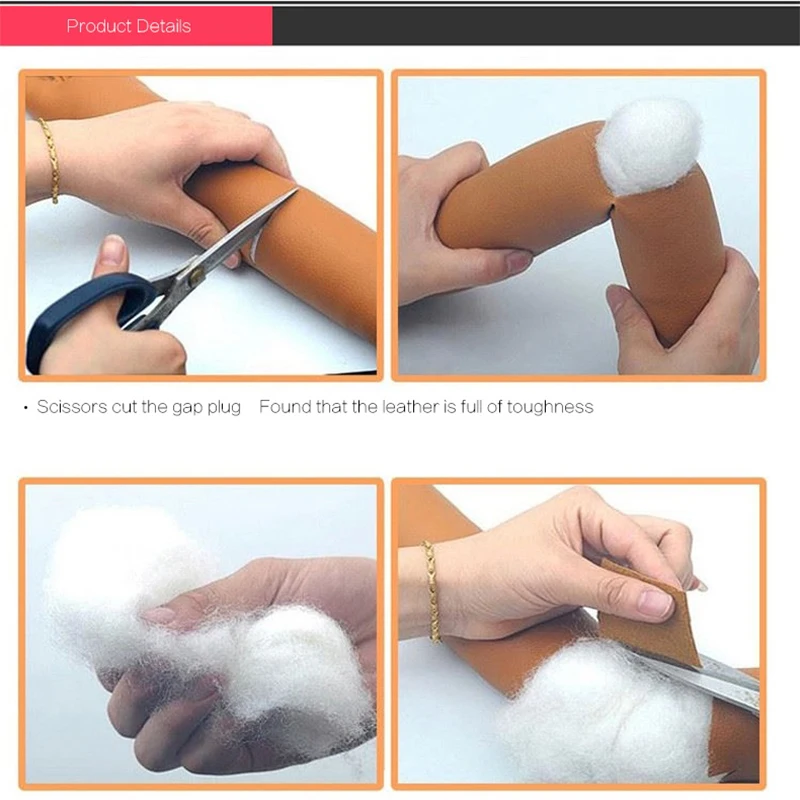 Product Details

· Scissors cut the gap plug Found that the leather is full of toughness