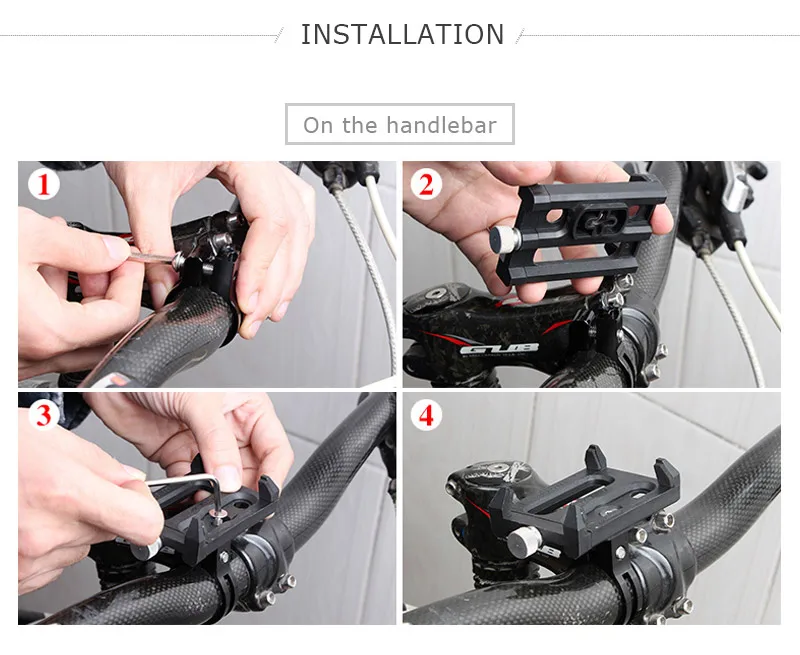 INSTALLATION

On the handlebar

1

2

GUB

3

4