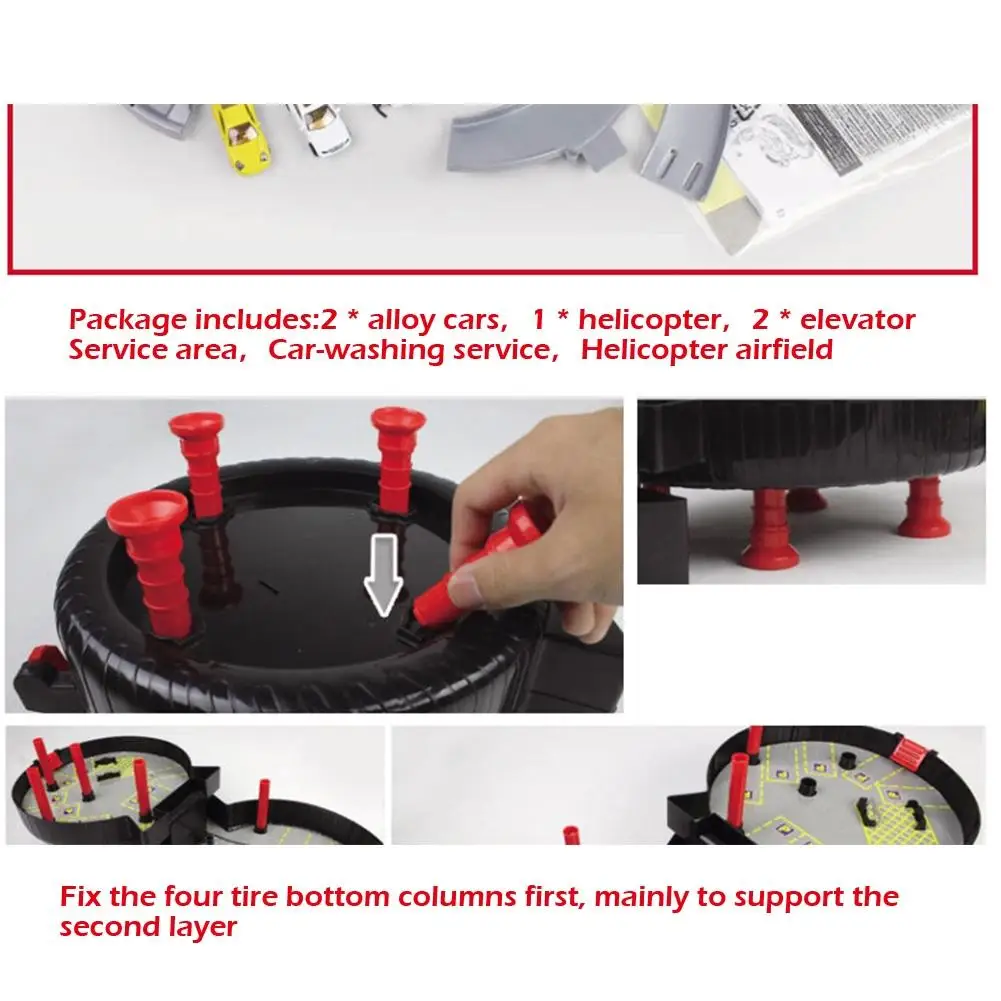 Package includes:2 * alloy cars, 1 * helicopter, 2 * elevator
Service area, Car-washing service, Helicopter airfield

Fix the four tire bottom columns first, mainly to support the second layer