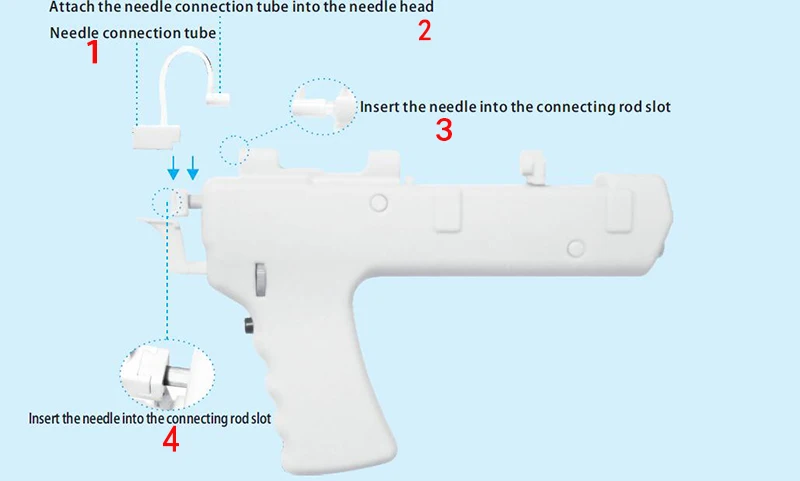 Attach the needle connection tube into the needle head
2
Needle connection tube
1
Insert the needle into the connecting rod slot
3
Insert the needle into the connecting rod slot
4