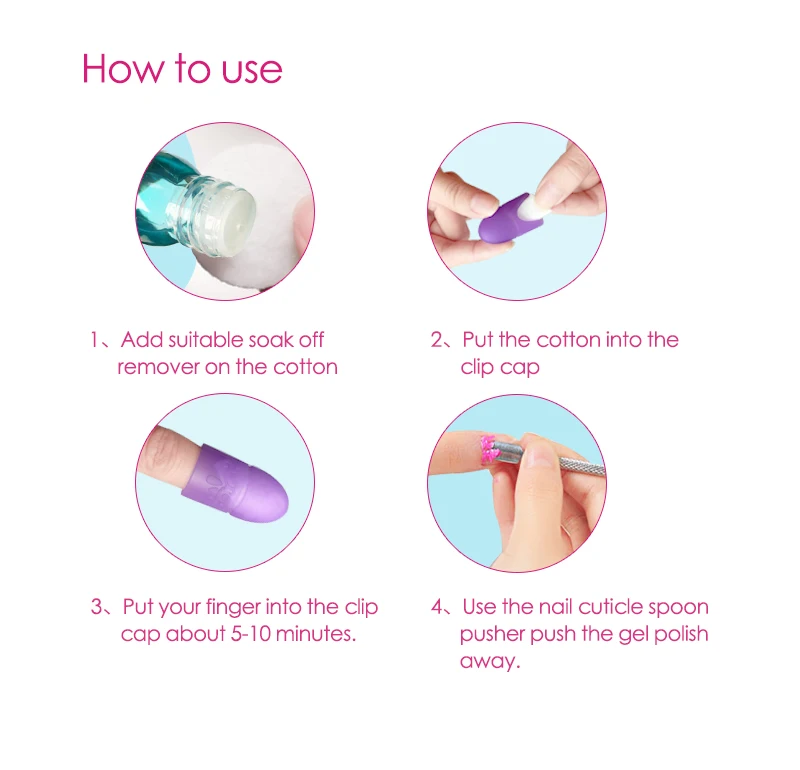 How to use

1、Add suitable soak off remover on the cotton

2、Put the cotton into the clip cap

3、Put your finger into the clip cap about 5-10 minutes.

4、Use the nail cuticle spoon pusher push the gel polish away.