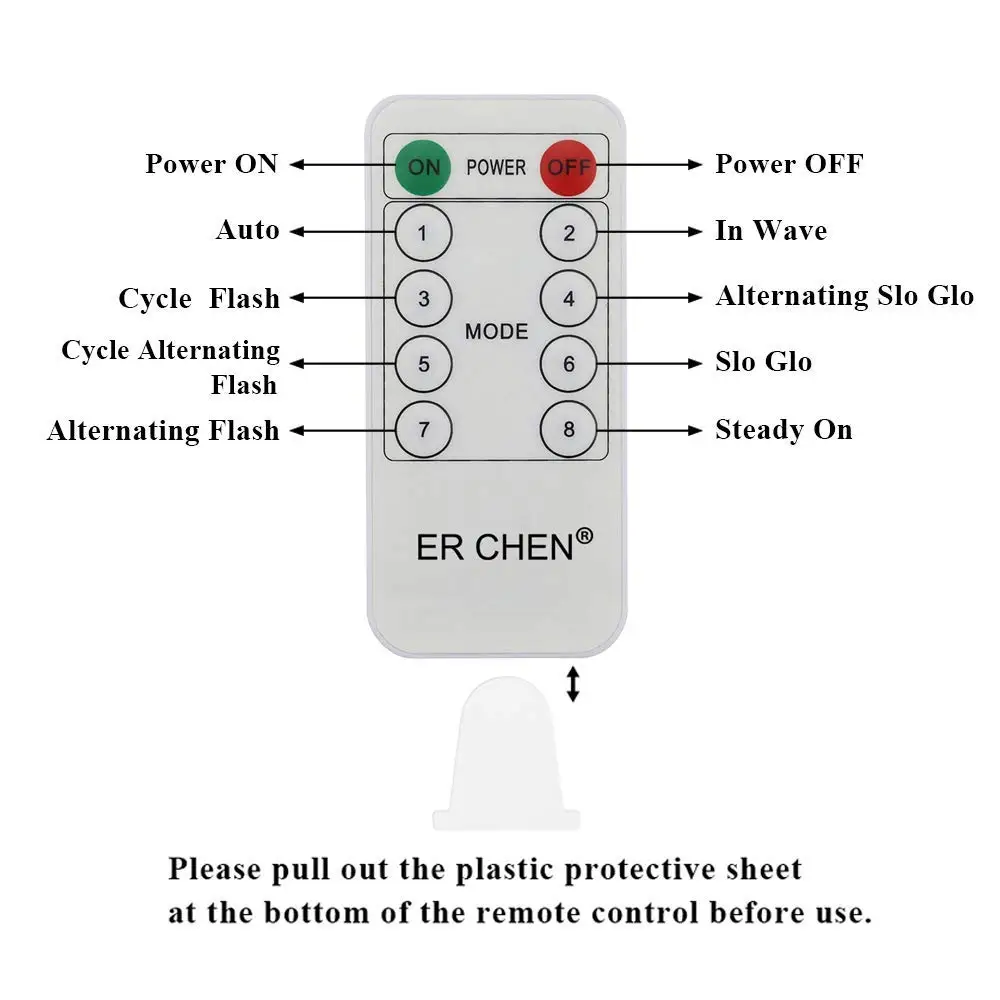 Power ON
ON POWER OFF
Power OFF

Auto
1
2
In Wave

Cycle Flash
3
4
Alternating Slo Glo

MODE

Cycle Alternating Flash
5
6
Slo Glo

Alternating Flash
7
8
Steady On

ER CHEN®

Please pull out the plastic protective sheet at the bottom of the remote control before use.