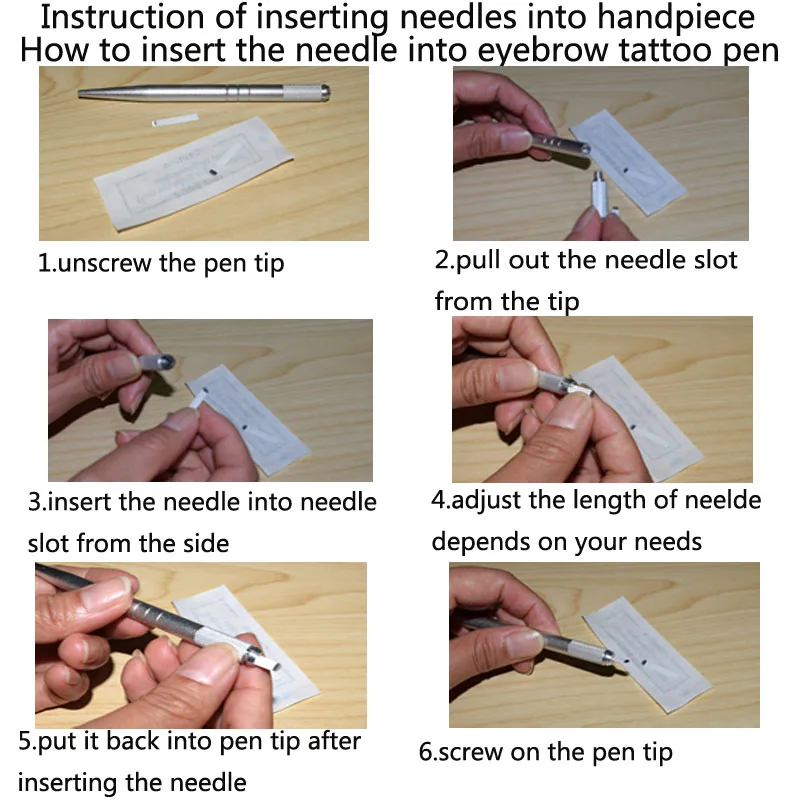 Instruction of inserting needles into handpiece
How to insert the needle into eyebrow tattoo pen

1.unscrew the pen tip

2.pull out the needle slot from the tip

3.insert the needle into needle slot from the side

4.adjust the length of neelde depends on your needs

5.put it back into pen tip after inserting the needle

6.screw on the pen tip