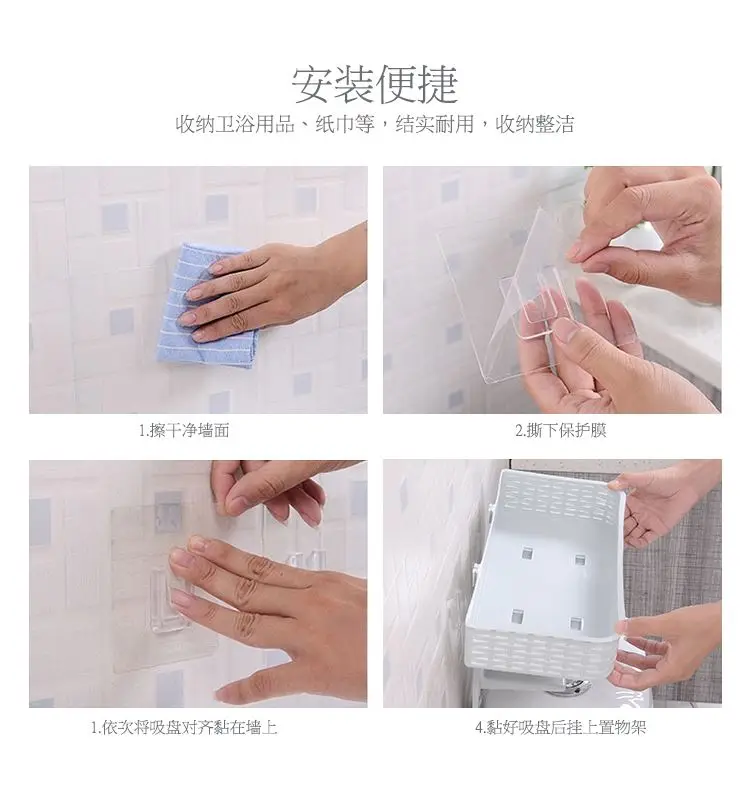 安装便捷

收纳卫浴用品、纸巾等，结实耐用，收纳整洁

1.擦干净墙面

2.撕下保护膜

1.依次将吸盘对齐黏在墙上

4.黏好吸盘后挂上置物架