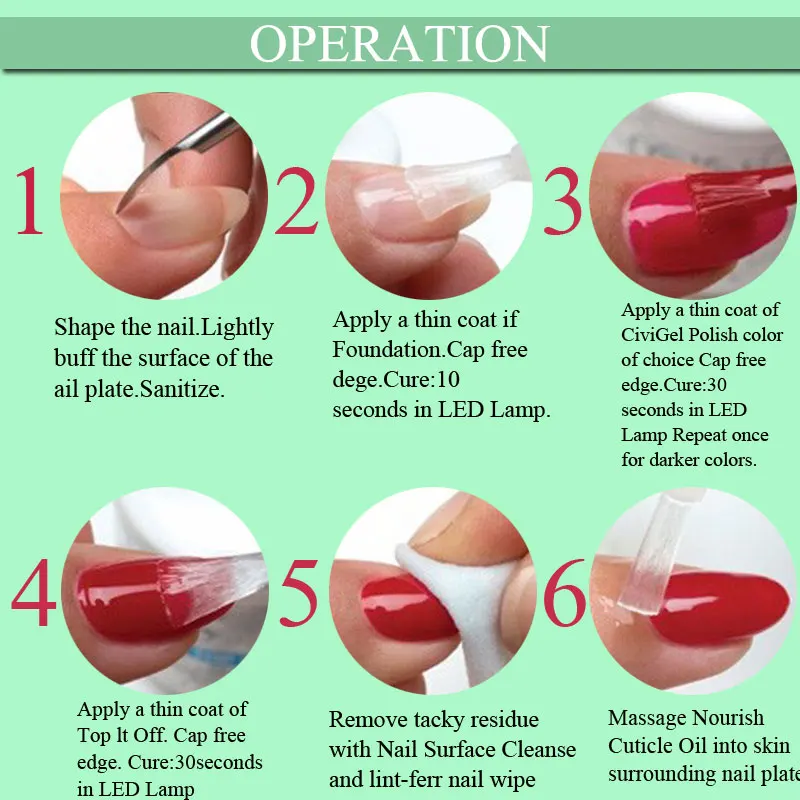 OPERATION

1

Shape the nail.Lightly buff the surface of the ail plate.Sanitize.

2

Apply a thin coat if Foundation.Cap free dege.Cure:10 seconds in LED Lamp.

3

Apply a thin coat of CiviGel Polish color of choice Cap free edge.Cure:30 seconds in LED Lamp Repeat once for darker colors.

4

Apply a thin coat of Top lt Off. Cap free edge. Cure:30seconds in LED Lamp

5

Remove tacky residue with Nail Surface Cleanse and lint-ferr nail wipe

6

Massage Nourish Cuticle Oil into skin surrounding nail plate