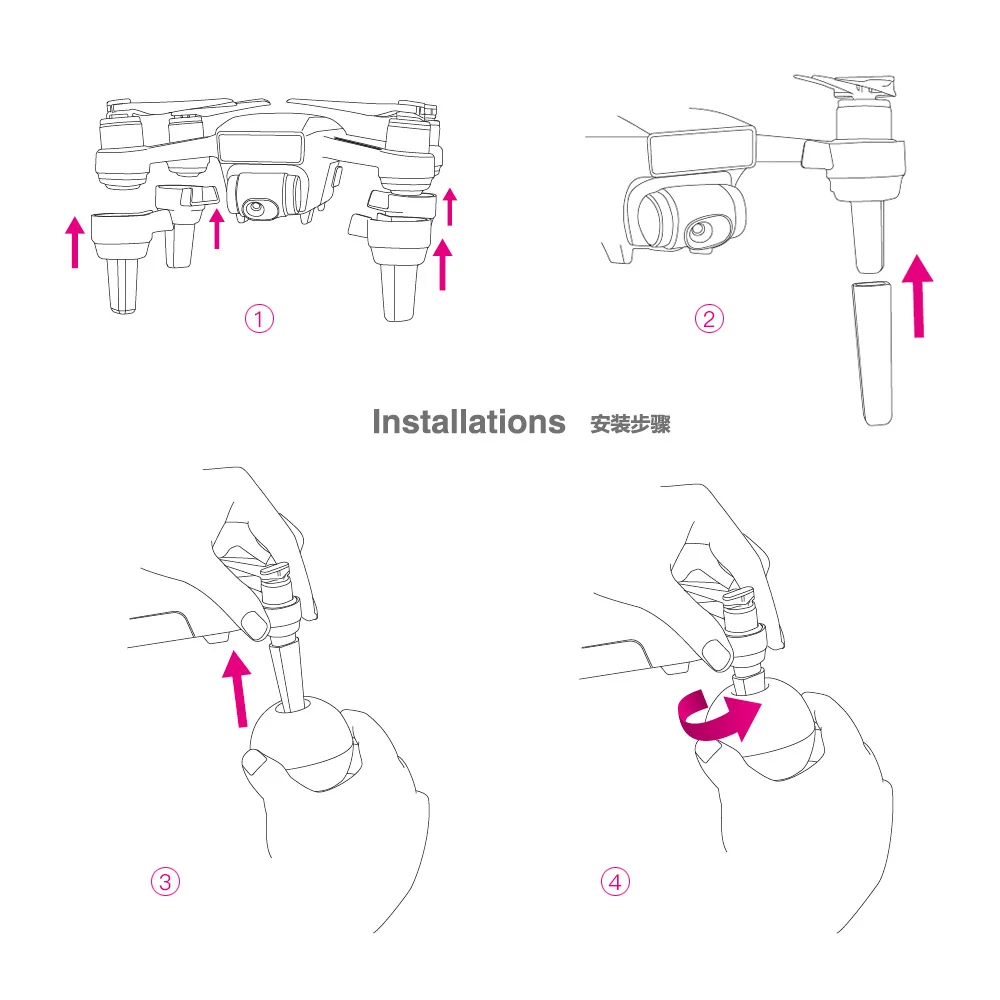 ①

②

Installations 安装步骤

③

④