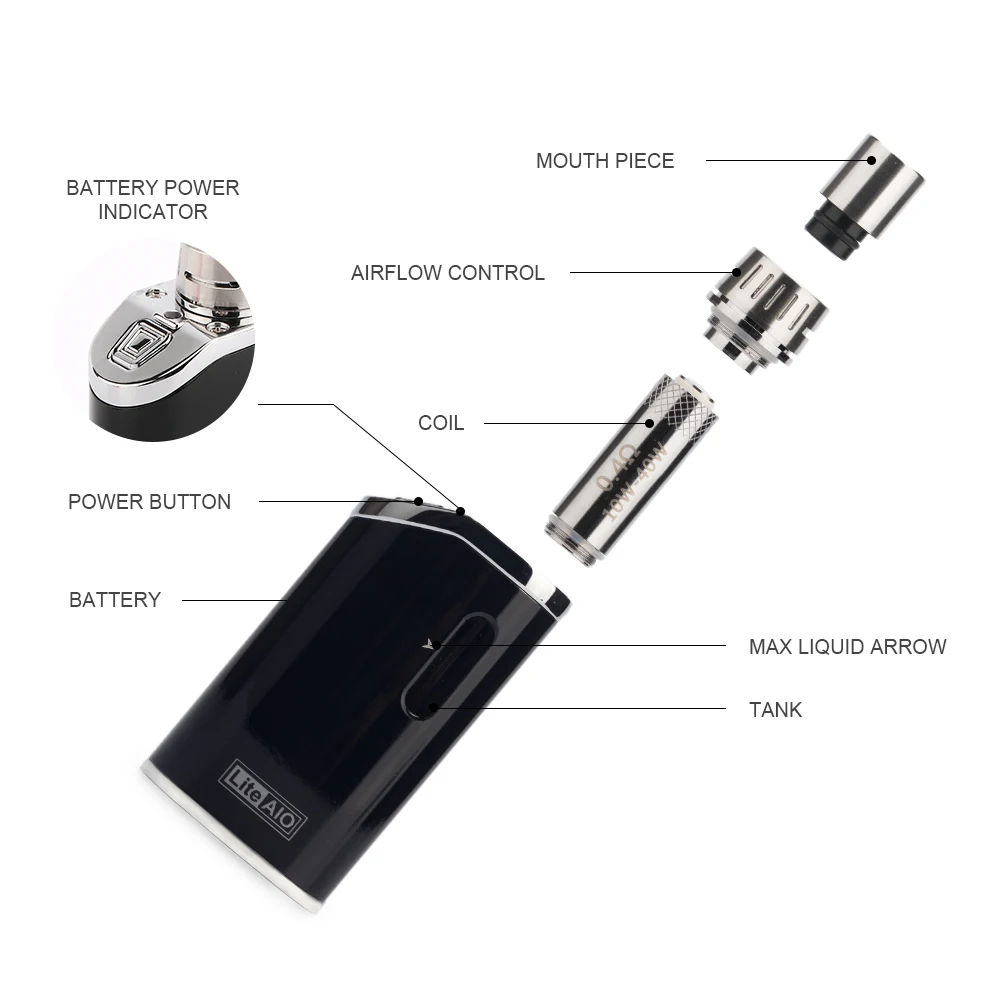 BATTERY POWER INDICATOR

MOUTH PIECE

AIRFLOW CONTROL

COIL

0.4Ω
10W-40W

POWER BUTTON

BATTERY

MAX LIQUID ARROW

TANK

Lite AIO