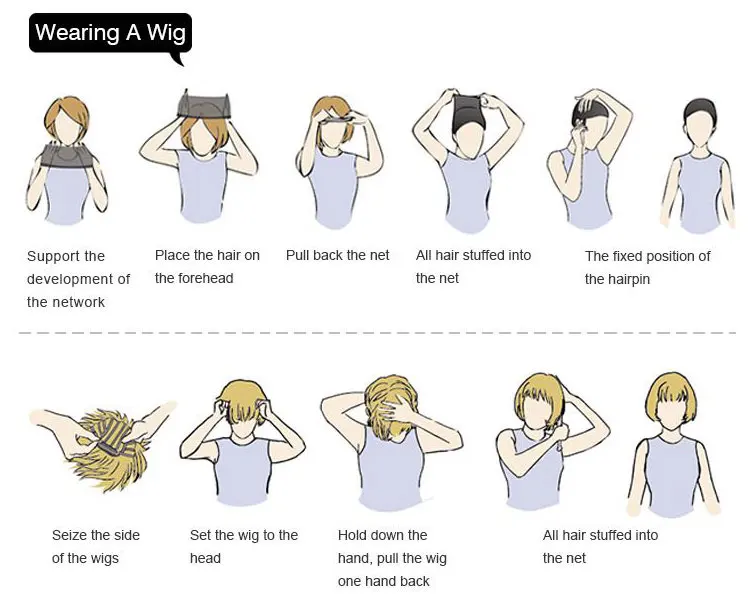 Wearing A Wig

Support the development of the network

Place the hair on the forehead

Pull back the net

All hair stuffed into the net

The fixed position of the hairpin

Seize the side of the wigs

Set the wig to the head

Hold down the hand, pull the wig one hand back

All hair stuffed into the net