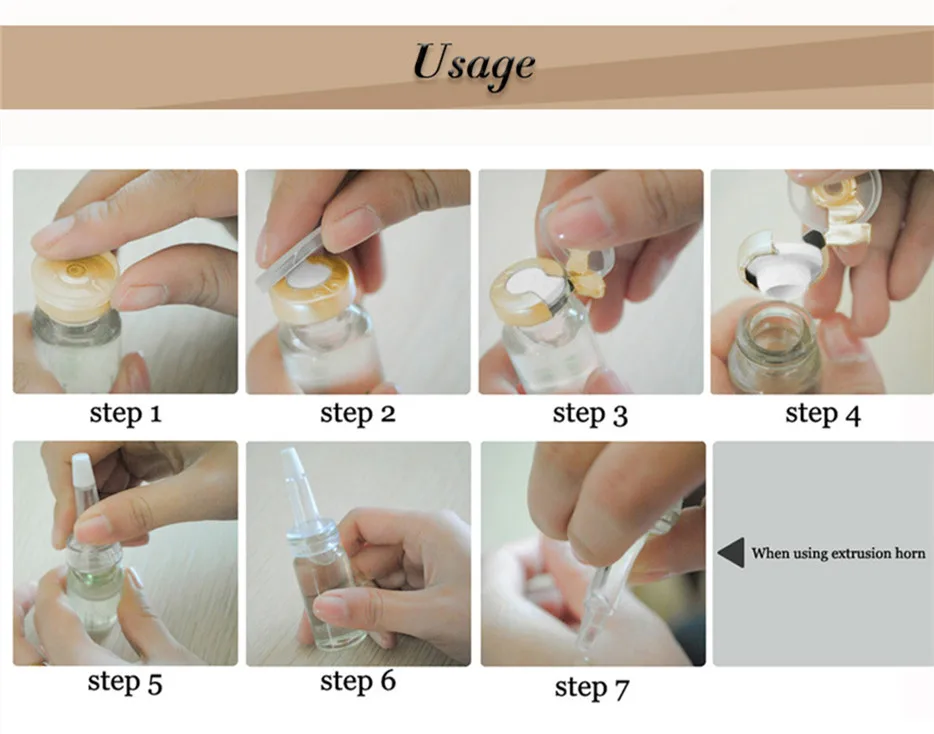 Usage

step 1

step 2

step 3

step 4

step 5

step 6

step 7

When using extrusion horn