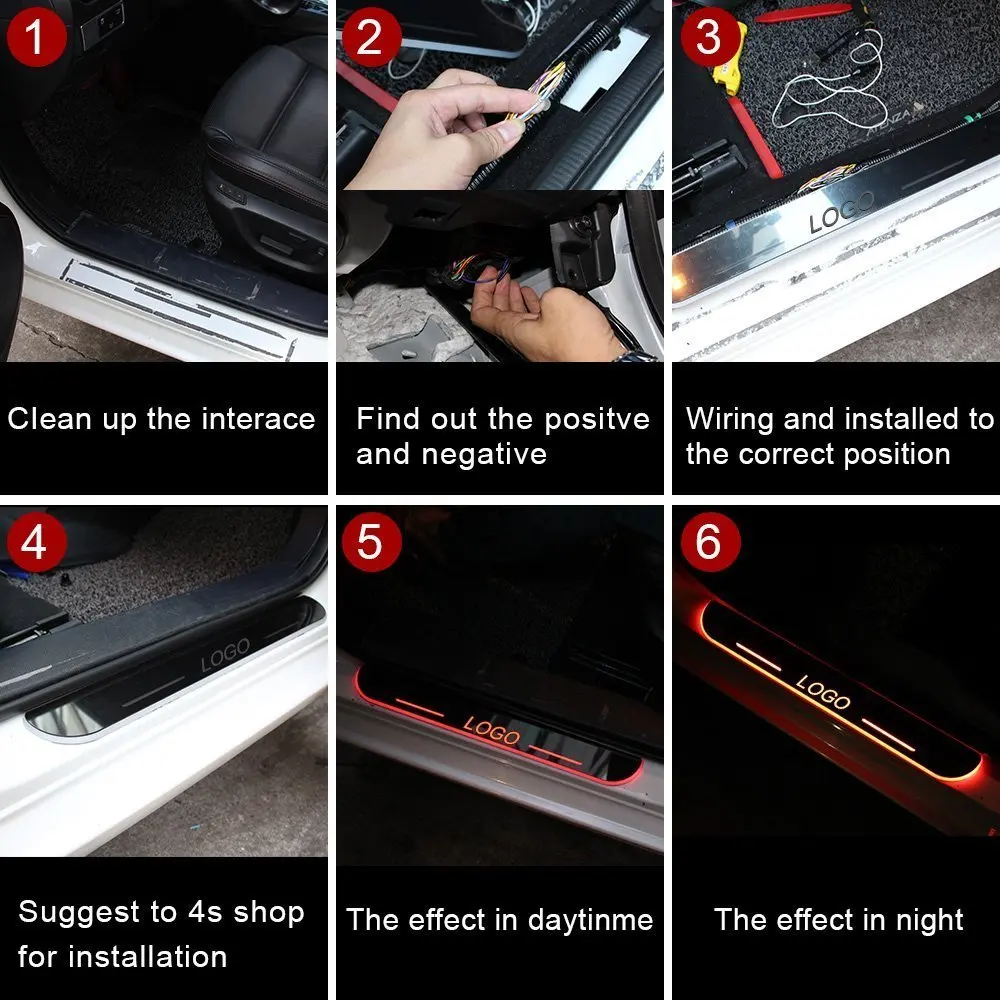 1

Clean up the interace

2

Find out the positve and negative

3

LOGO

Wiring and installed to the correct position

4

LOGO

Suggest to 4s shop for installation

5

LOGO

The effect in daytinme

6

LOGO

The effect in night