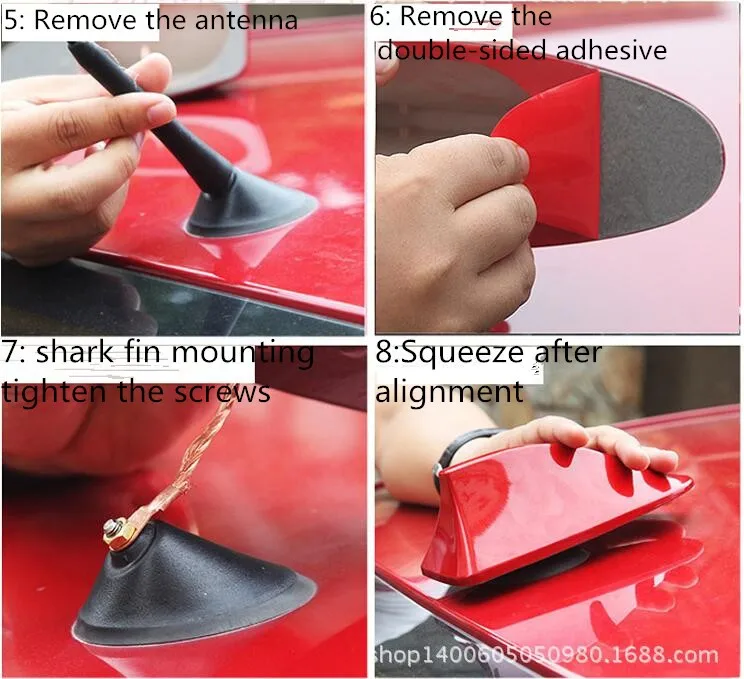 5: Remove the antenna

6: Remove the double-sided adhesive

7: shark fin mounting tighten the screws

8:Squeeze after alignment

shop1400605050980.1688.com