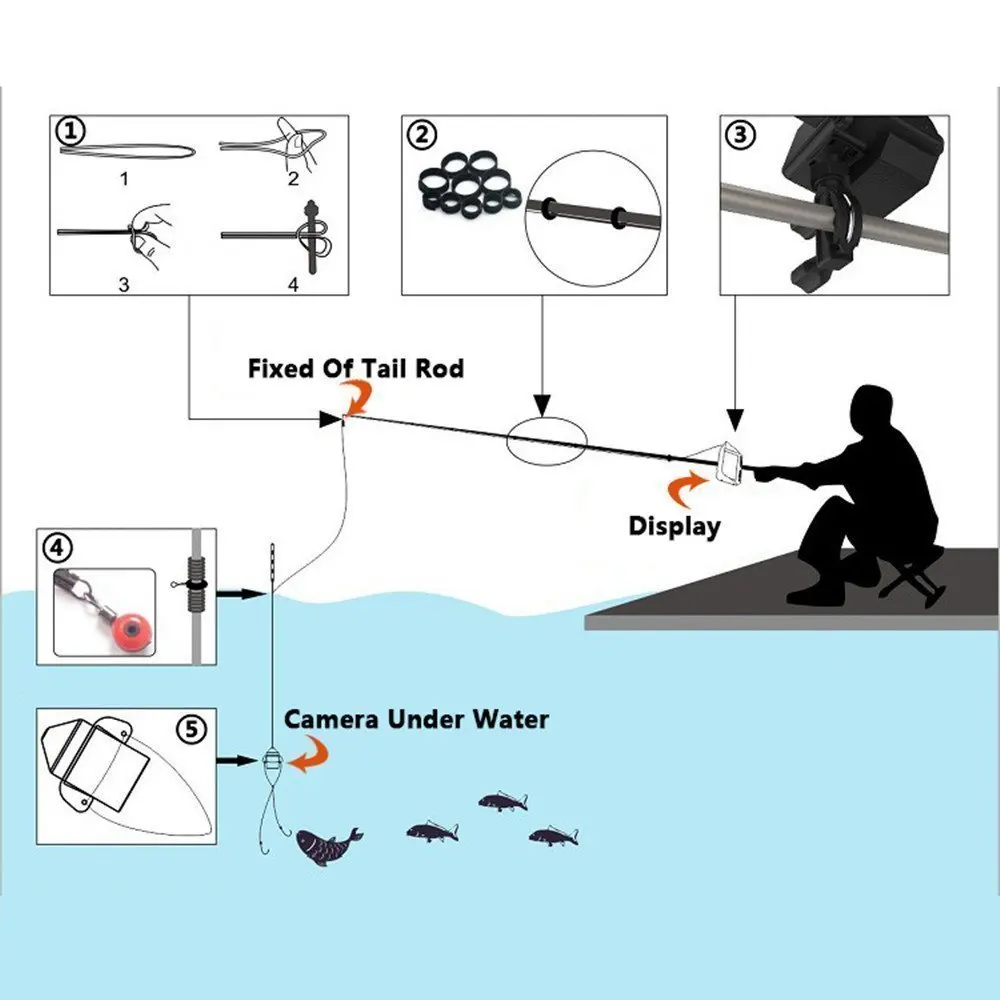 ①
1
2
3
4

②

③

Fixed Of Tail Rod

Display

④

⑤

Camera Under Water