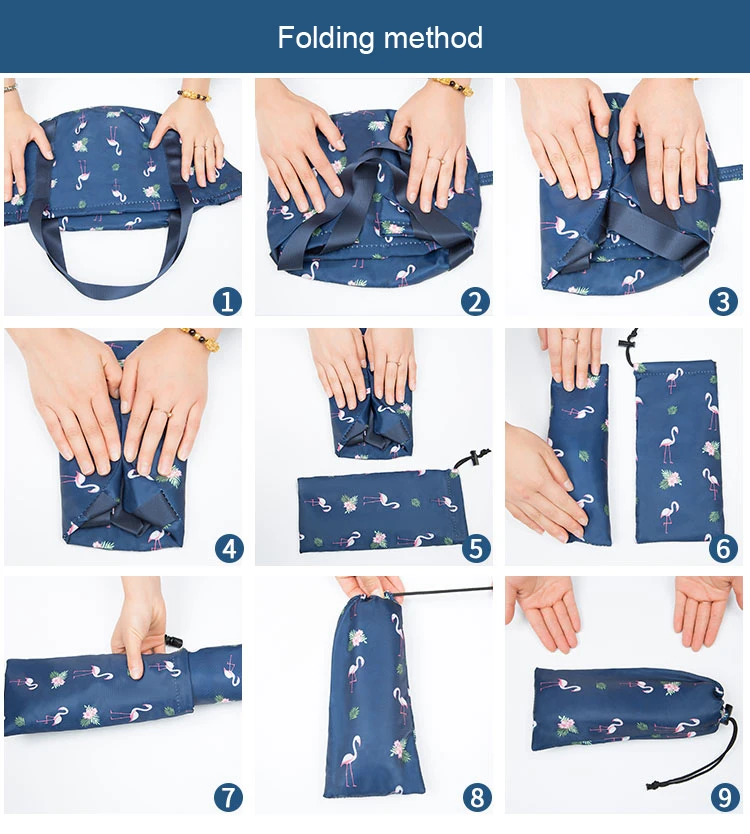 Folding method

1

2

3

4

5

6

7

8

9