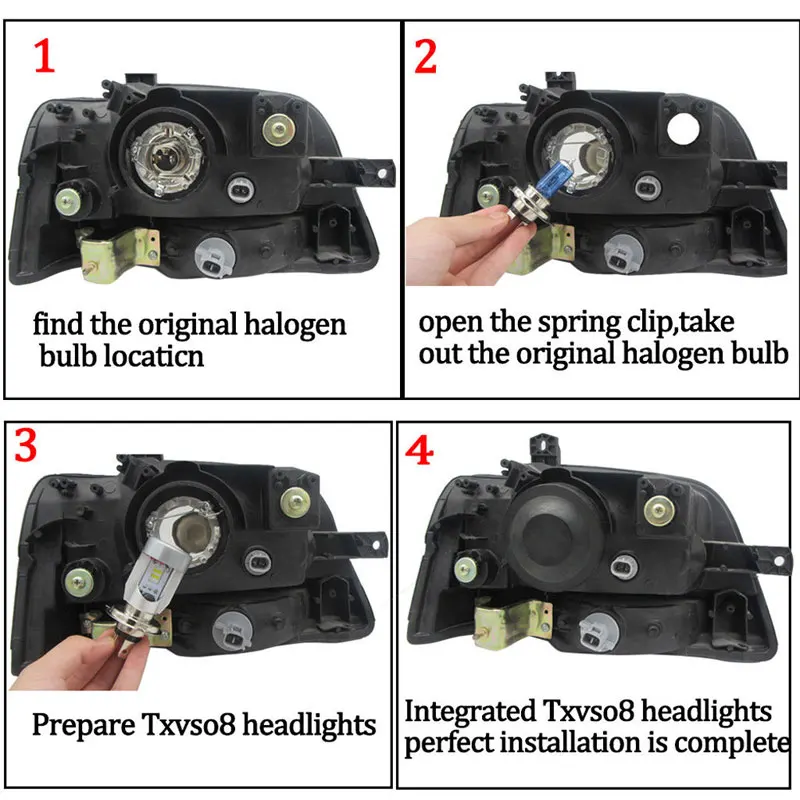 1

find the original halogen bulb locaticn

2

open the spring clip,take out the original halogen bulb

3

Prepare Txvso8 headlights

4

Integrated Txvso8 headlights perfect installation is complete