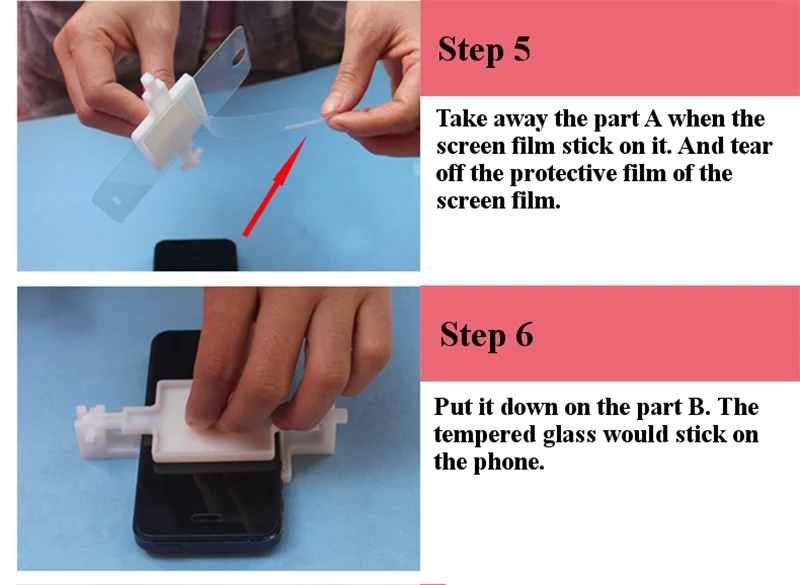 Step 5

Take away the part A when the screen film stick on it. And tear off the protective film of the screen film.

Step 6

Put it down on the part B. The tempered glass would stick on the phone.