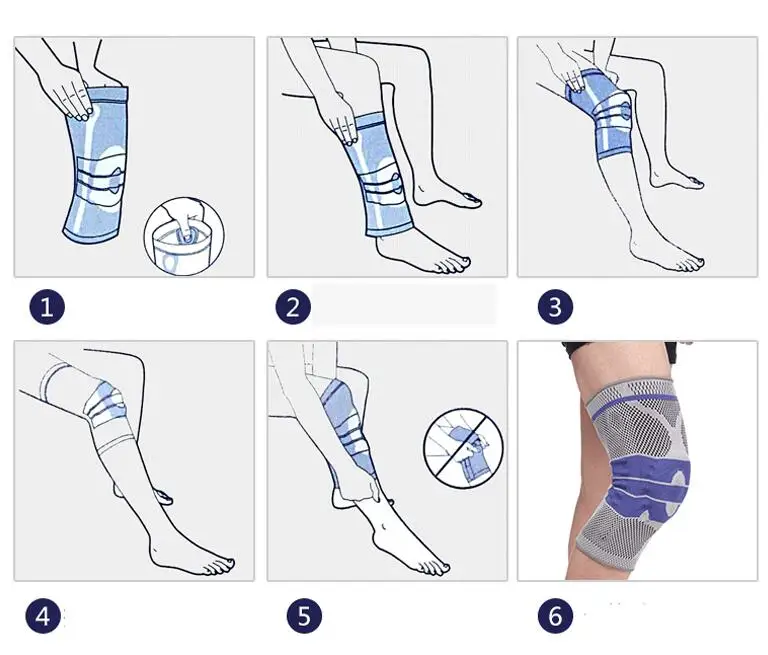 1

2

3

4

5

6