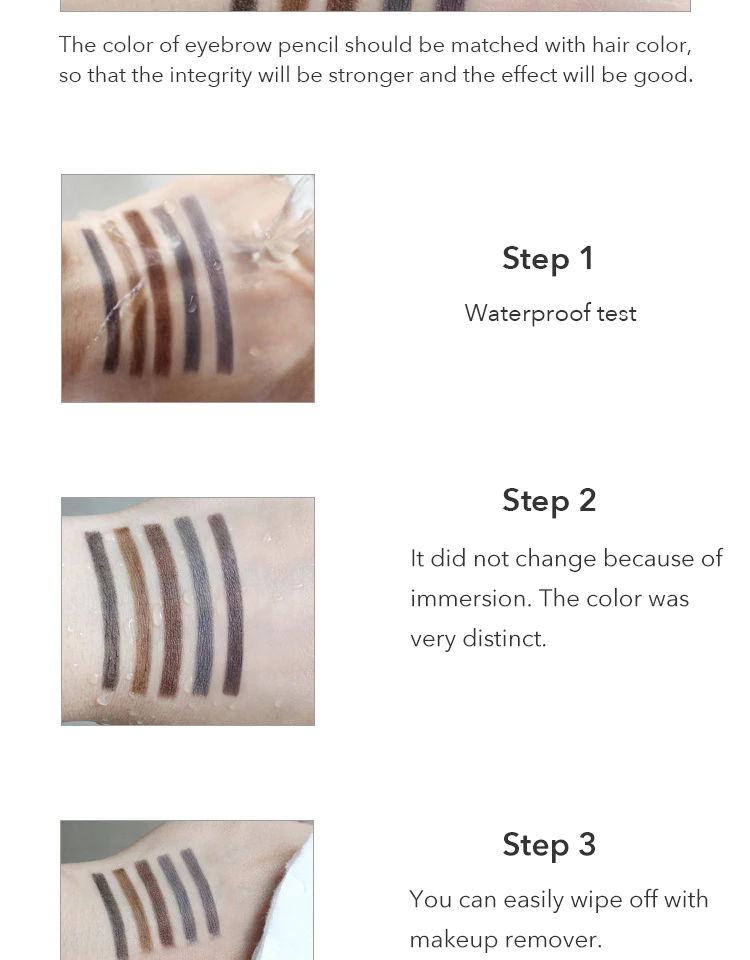 The color of eyebrow pencil should be matched with hair color, so that the integrity will be stronger and the effect will be good.

Step 1

Waterproof test

Step 2

It did not change because of immersion. The color was very distinct.

Step 3

You can easily wipe off with makeup remover.